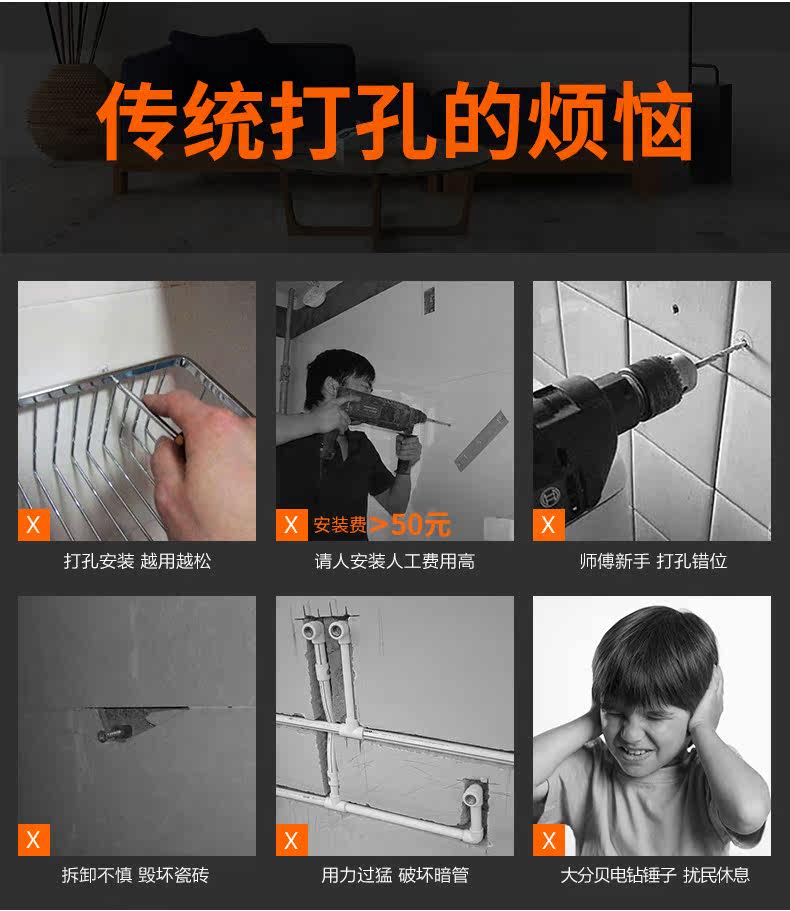 传统打孔的烦恼

X
打孔安装 越用越松

X 安装费>50元
请人安装人工费用高

X
师傅新手 打孔错位

X
拆卸不慎 毁坏瓷砖

X
用力过猛 破坏暗管

X
大分贝电钻锤子 扰民休息