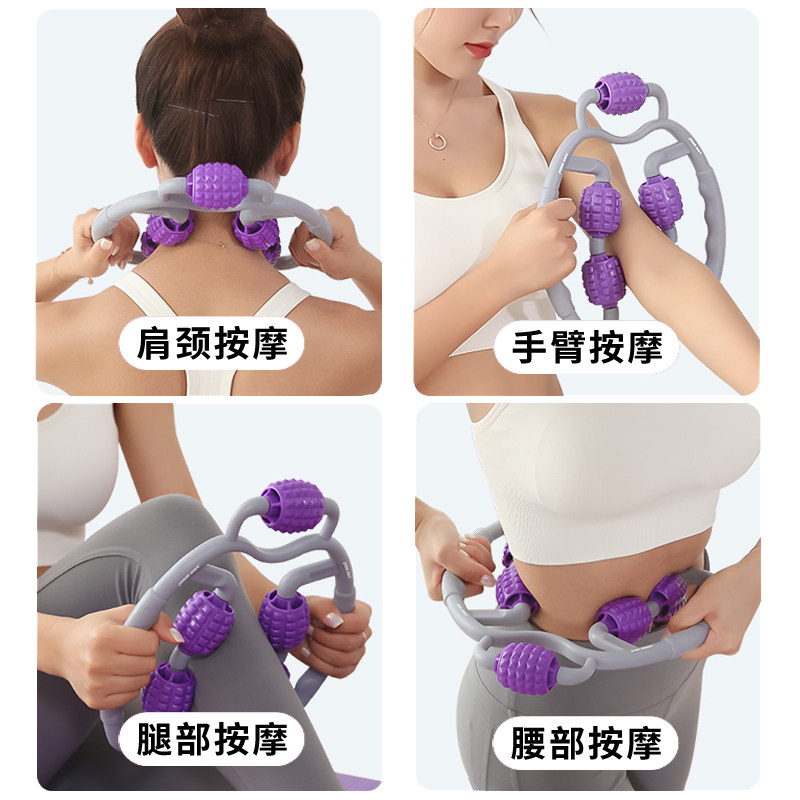 肩颈按摩

手臂按摩

腿部按摩

腰部按摩