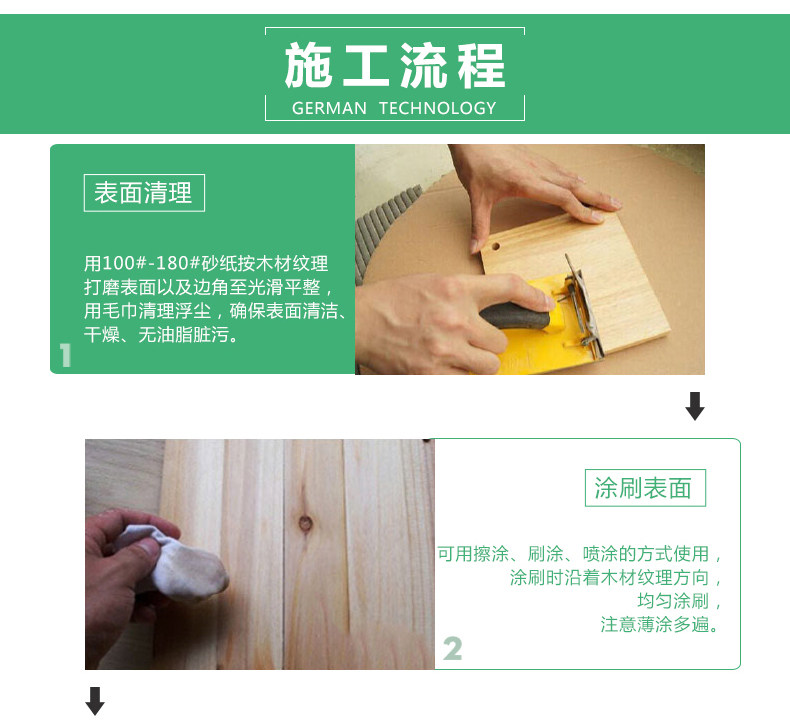 施工流程
GERMAN TECHNOLOGY

表面清理

用100#-180#砂纸按木材纹理打磨表面以及边角至光滑平整，用毛巾清理浮尘，确保表面清洁、干燥、无油脂脏污。

1

涂刷表面

可用擦涂、刷涂、喷涂的方式使用，涂刷时沿着木材纹理方向，均匀涂刷，注意薄涂多遍。

2