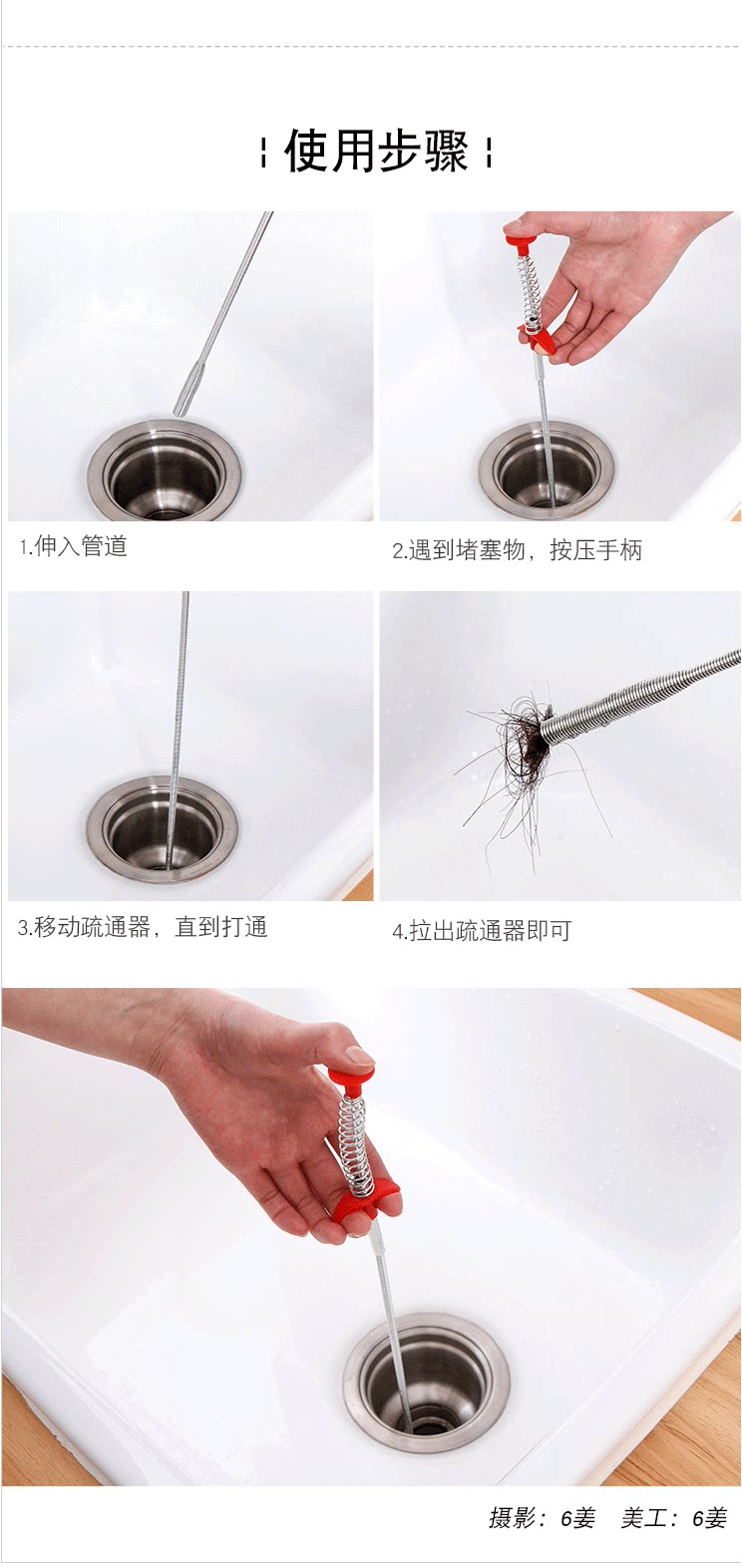 使用步骤

1.伸入管道

2.遇到堵塞物，按压手柄

3.移动疏通器，直到打通

4.拉出疏通器即可

摄影：6姜　美工：6姜