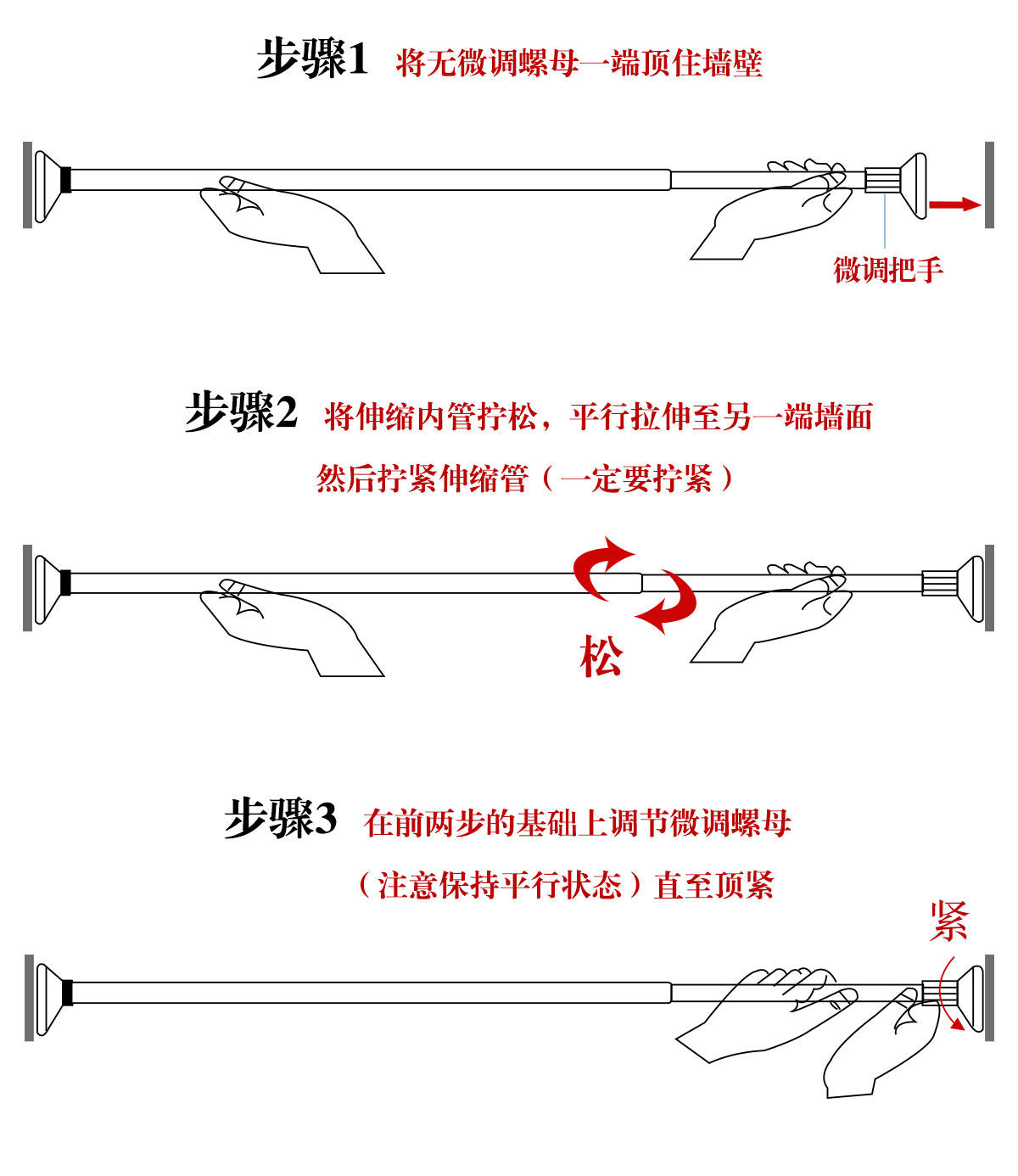 步骤1 将无微调螺母一端顶住墙壁

微调把手

步骤2 将伸缩内管拧松，平行拉伸至另一端墙面

然后拧紧伸缩管（一定要拧紧）

松

步骤3 在前两步的基础上调节微调螺母

（注意保持平行状态）直至顶紧

紧