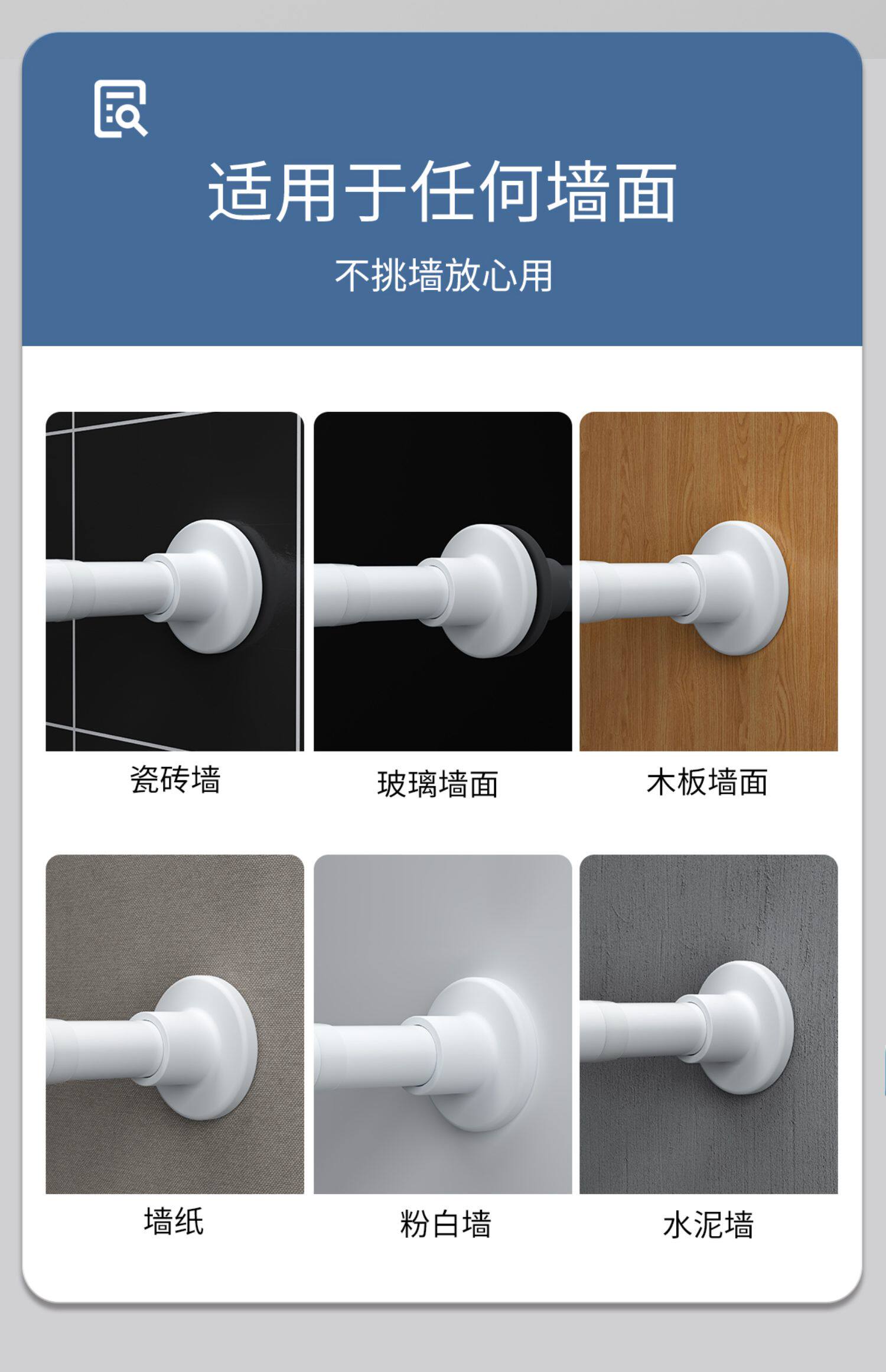 适用于任何墙面

不挑墙放心用

瓷砖墙

玻璃墙面

木板墙面

墙纸

粉白墙

水泥墙