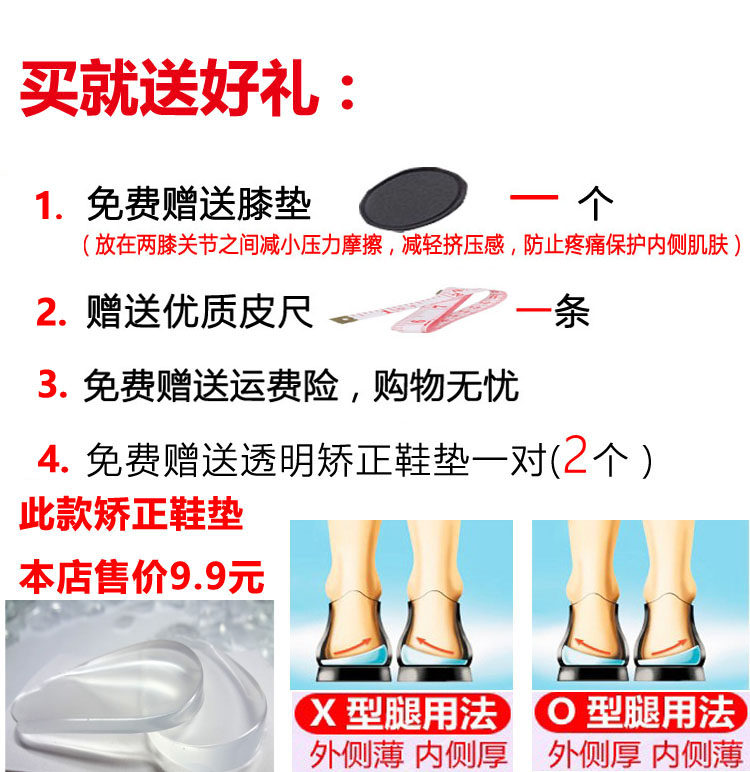 买就送好礼：

1. 免费赠送膝垫 一 个
（放在两膝关节之间减小压力摩擦，减轻挤压感，防止疼痛保护内侧肌肤）

2. 赠送优质皮尺 一条

3. 免费赠送运费险，购物无忧

4. 免费赠送透明矫正鞋垫一对(2个)

此款矫正鞋垫

本店售价9.9元

X 型腿用法
外侧薄 内侧厚

O 型腿用法
外侧厚 内侧薄