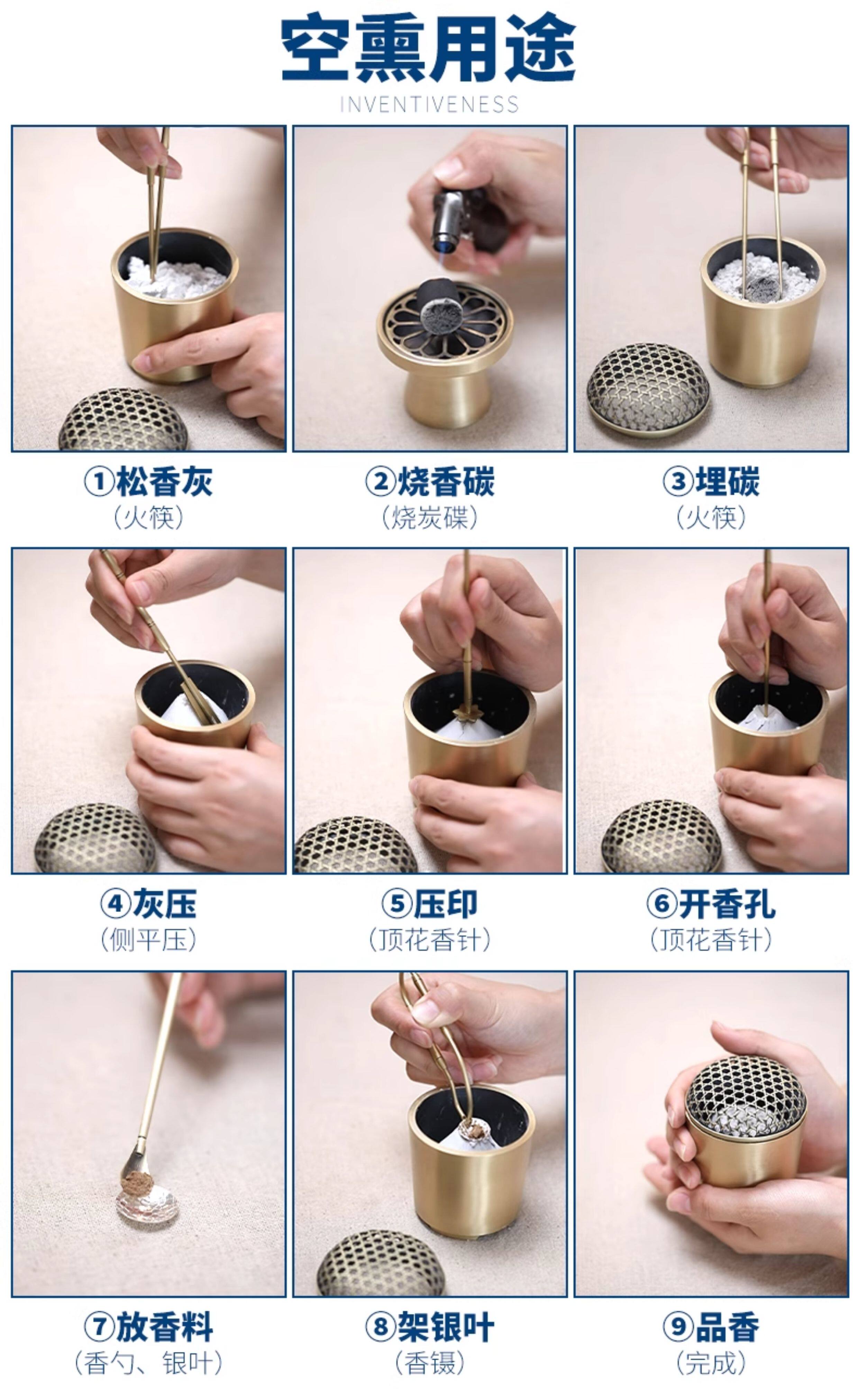 空熏用途

INVENTIVENESS

①松香灰
(火筷)

②烧香碳
(烧炭碟)

③埋碳
(火筷)

④灰压
(侧平压)

⑤压印
(顶花香针)

⑥开香孔
(顶花香针)

⑦放香料
(香勺、银叶)

⑧架银叶
(香镊)

⑨品香
(完成)