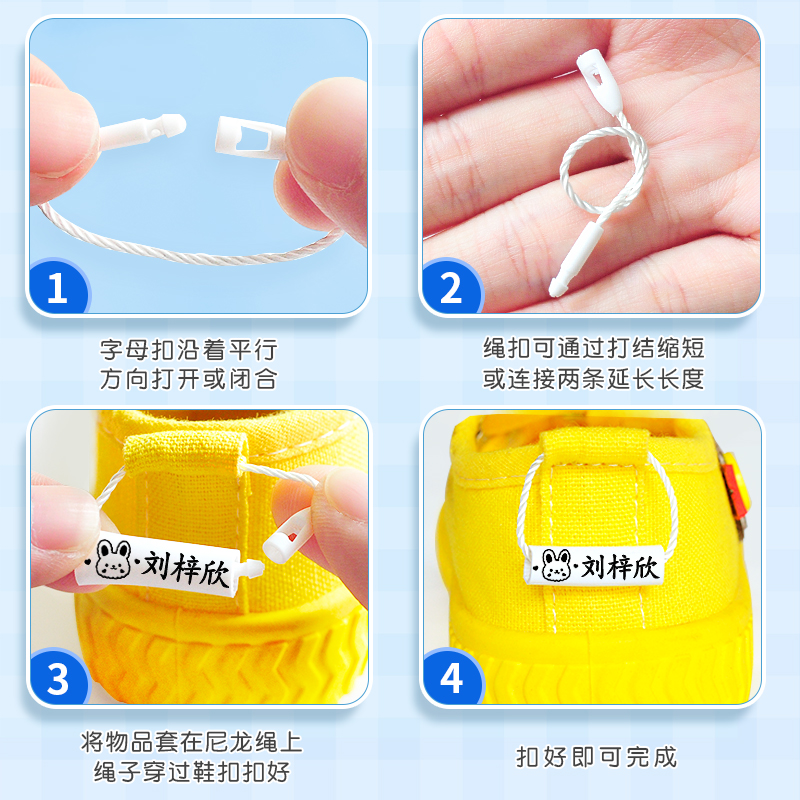 1

字母扣沿着平行
方向打开或闭合

2

绳扣可通过打结缩短
或连接两条延长长度

·刘梓欣

3

将物品套在尼龙绳上
绳子穿过鞋扣扣好

·刘梓欣

4

扣好即可完成