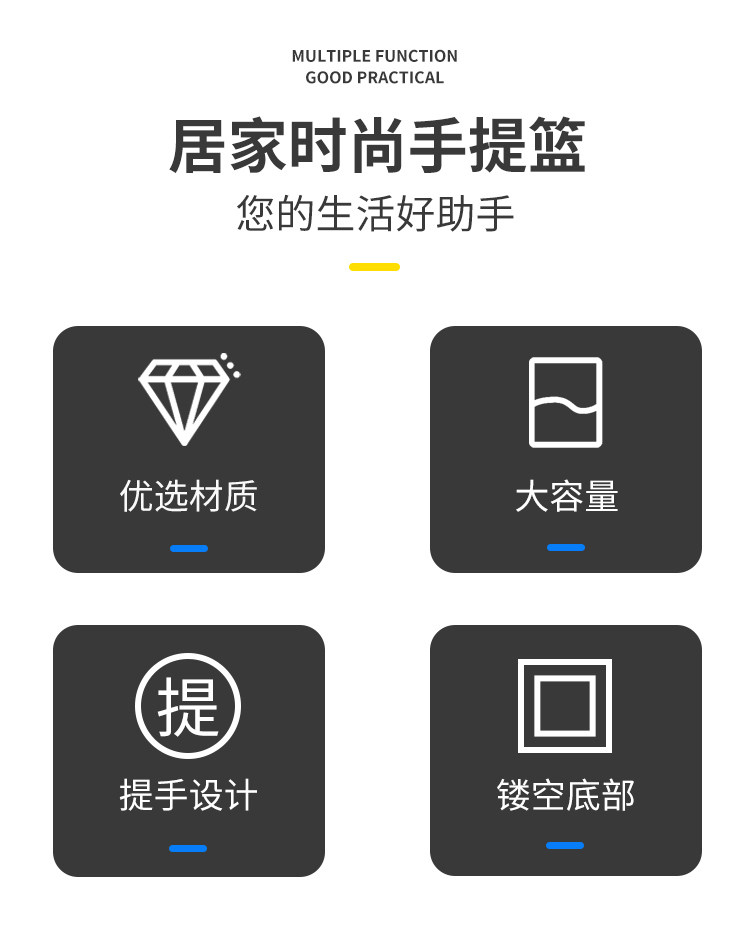 MULTIPLE FUNCTION
GOOD PRACTICAL

居家时尚手提篮

您的生活好助手

优选材质

大容量

提

提手设计

镂空底部