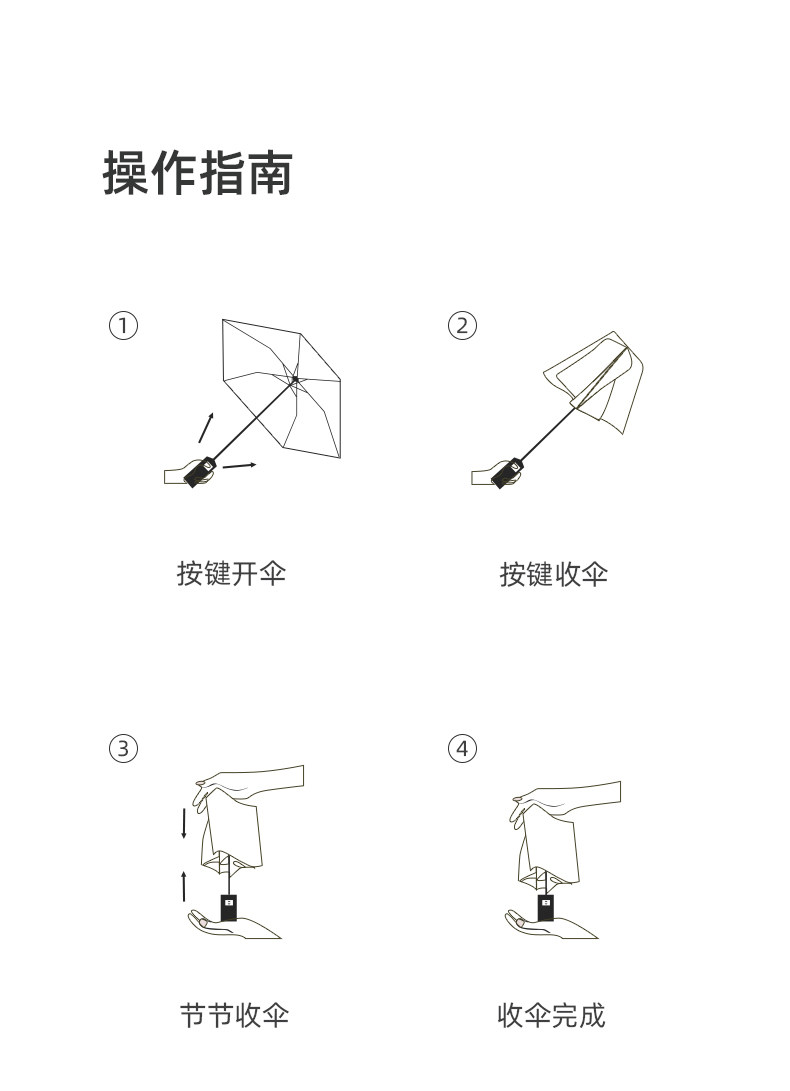 操作指南

①

按键开伞

②

按键收伞

③

节节收伞

④

收伞完成