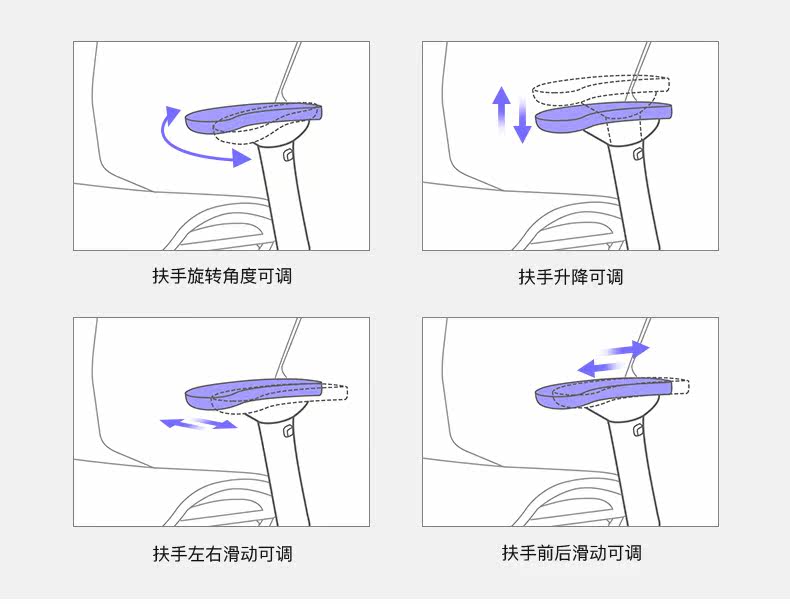 扶手旋转角度可调

扶手升降可调

扶手左右滑动可调

扶手前后滑动可调