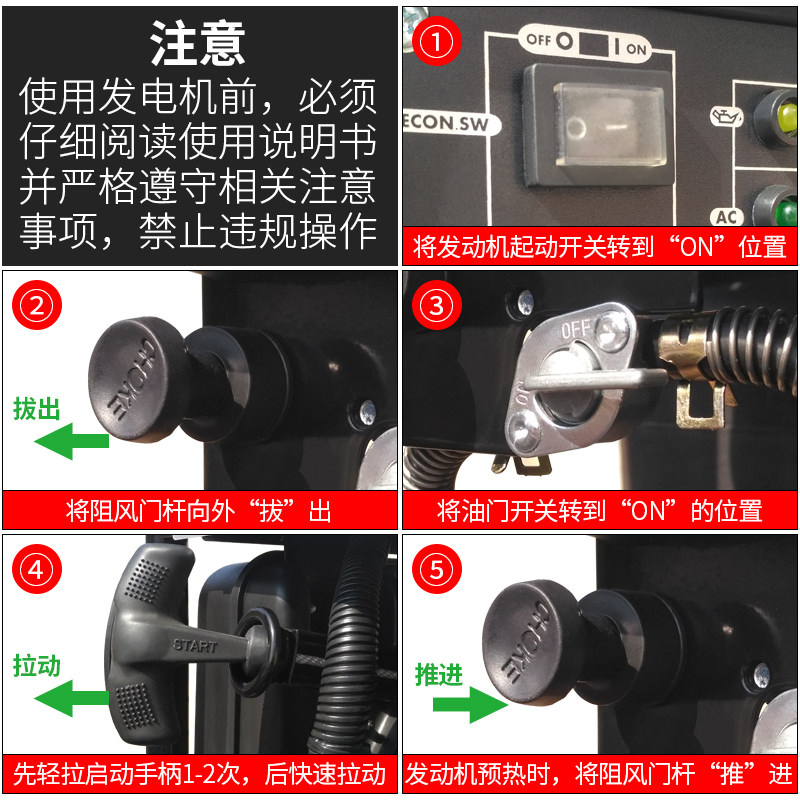 注意
使用发电机前，必须仔细阅读使用说明书并严格遵守相关注意事项，禁止违规操作

①
OFF O I ON
ECON.SW
AC
将发动机起动开关转到“ON”位置

②
CHOKE
拔出
将阻风门杆向外“拔”出

③
OFF
ON
将油门开关转到“ON”的位置

④
START
拉动
先轻拉启动手柄1-2次，后快速拉动

⑤
CHOKE
推进
发动机预热时，将阻风门杆“推”进