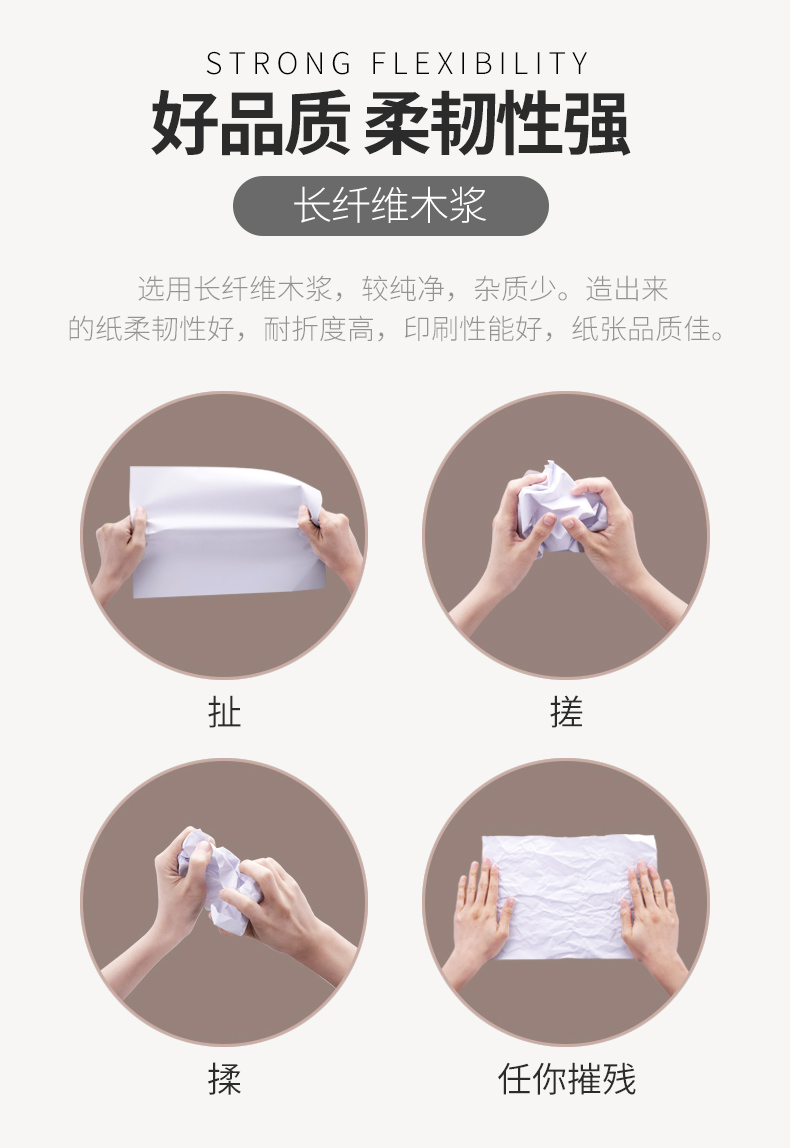 STRONG FLEXIBILITY

好品质 柔韧性强

长纤维木浆

选用长纤维木浆，较纯净，杂质少。造出来的纸柔韧性好，耐折度高，印刷性能好，纸张品质佳。

扯

搓

揉

任你摧残