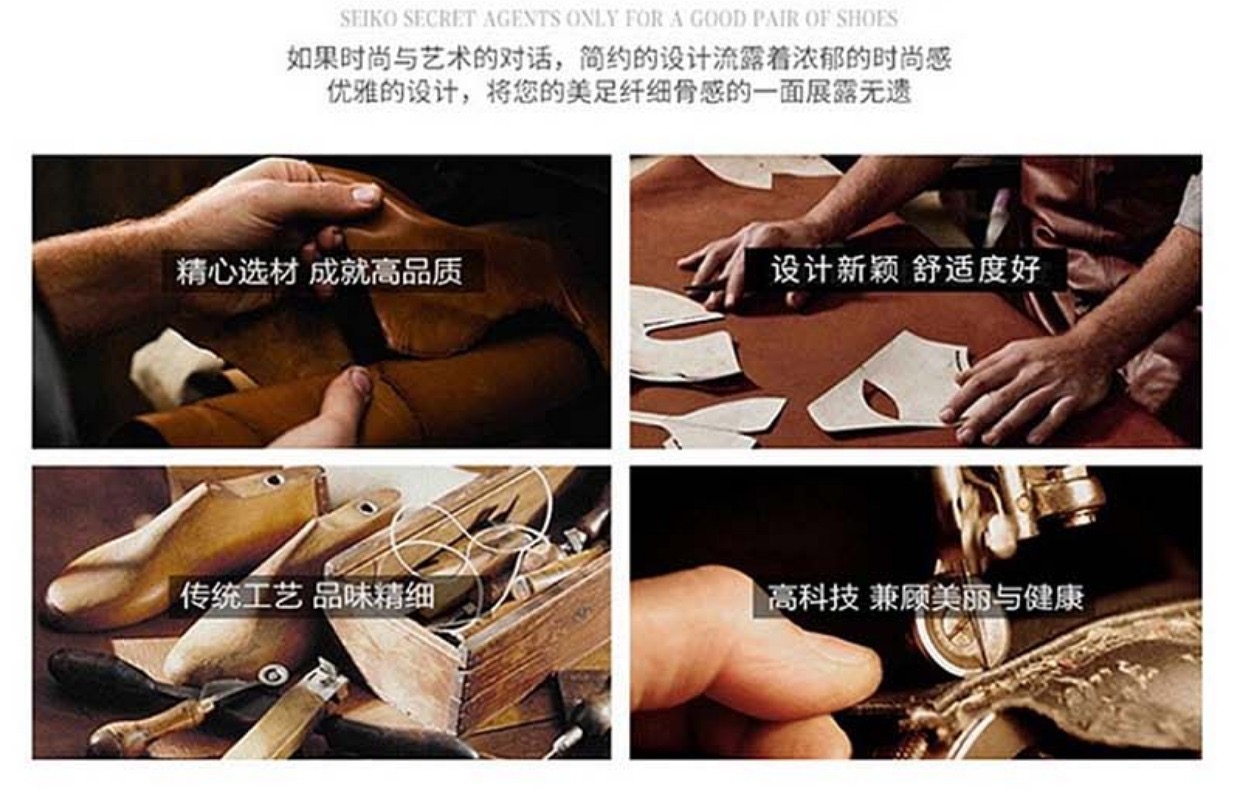 SEIKO SECRET AGENTS ONLY FOR A GOOD PAIR OF SHOES

如果时尚与艺术的对话，简约的设计流露着浓郁的时尚感
优雅的设计，将您的美足纤细骨感的一面展露无遗

精心选材 成就高品质

设计新颖 舒适度好

传统工艺 品味精细

高科技 兼顾美丽与健康