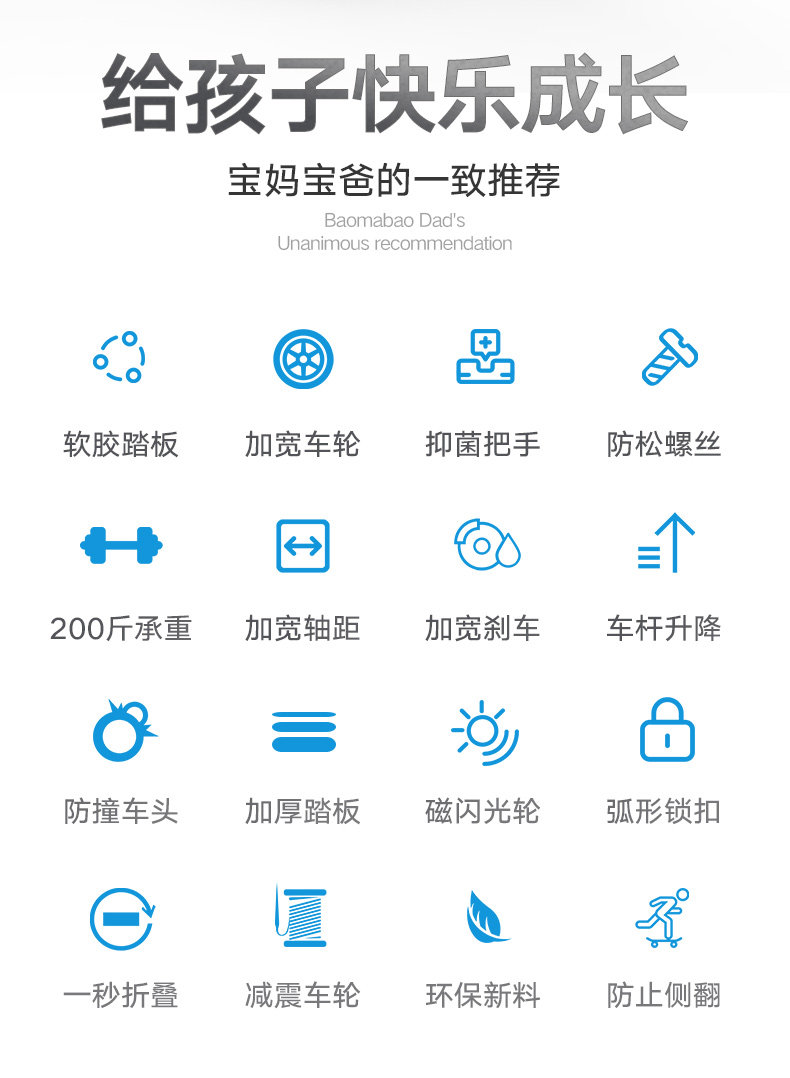 给孩子快乐成长

宝妈宝爸的一致推荐

Baomabao Dad's
Unanimous recommendation

软胶踏板 加宽车轮 抑菌把手 防松螺丝

200斤承重 加宽轴距 加宽刹车 车杆升降

防撞车头 加厚踏板 磁闪光轮 弧形锁扣

一秒折叠 减震车轮 环保新料 防止侧翻