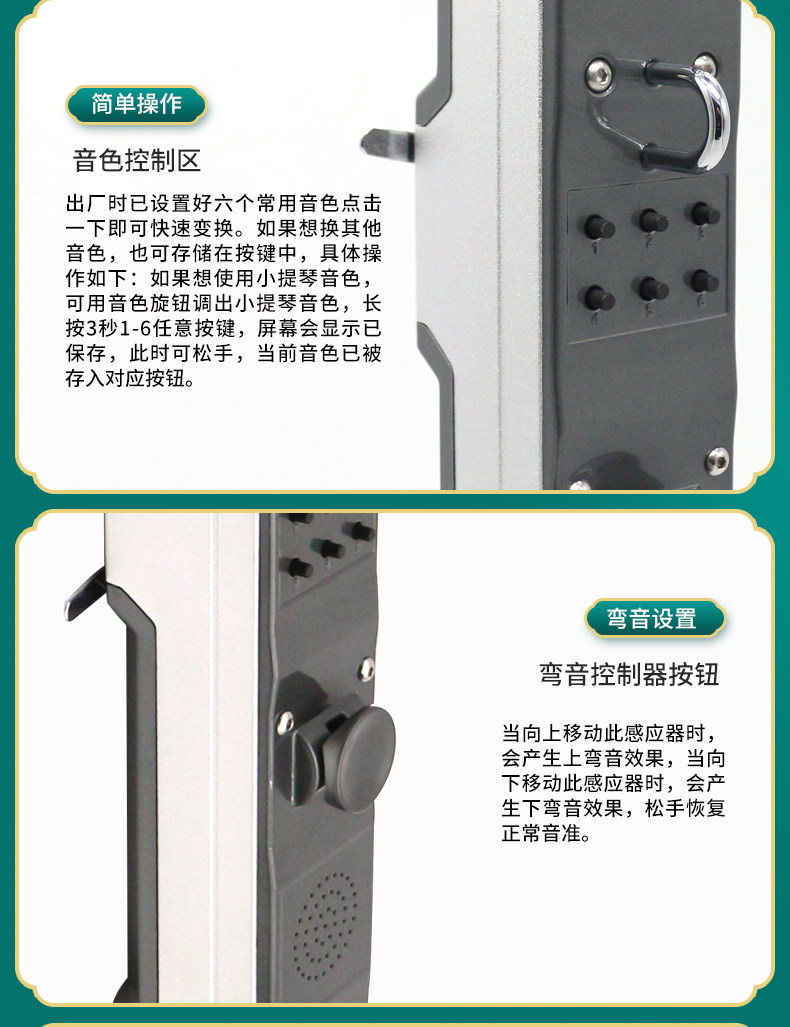 简单操作

音色控制区

出厂时已设置好六个常用音色点击一下即可快速变换。如果想换其他音色，也可存储在按键中，具体操作如下：如果想使用小提琴音色，可用音色旋钮调出小提琴音色，长按3秒1-6任意按键，屏幕会显示已保存，此时可松手，当前音色已被存入对应按钮。

1 2 3
4 5 6

弯音设置

弯音控制器按钮

当向上移动此感应器时，会产生上弯音效果，当向下移动此感应器时，会产生下弯音效果，松手恢复正常音准。