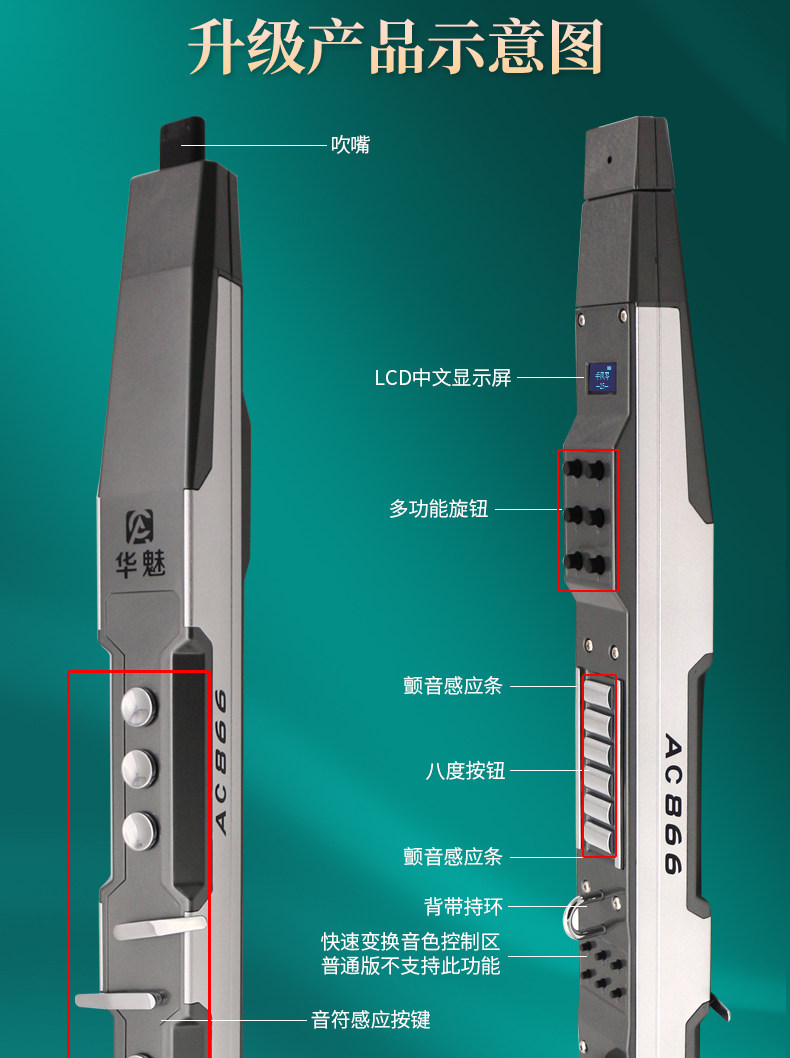 升级产品示意图

吹嘴

华魅

AC866

音符感应按键

LCD中文显示屏

多功能旋钮

颤音感应条

八度按钮

颤音感应条

背带持环

快速变换音色控制区
普通版不支持此功能

AC866