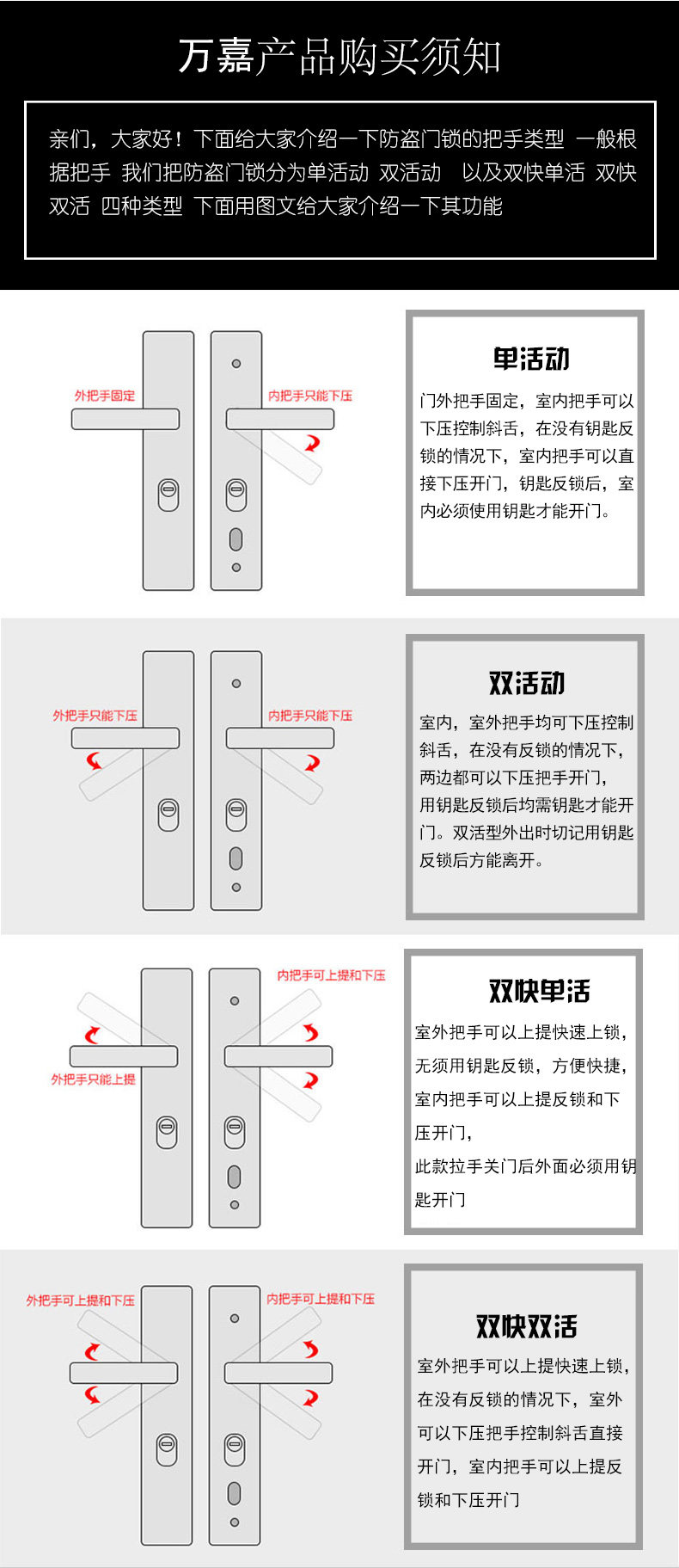 万嘉产品购买须知

亲们，大家好！下面给大家介绍一下防盗门锁的把手类型 一般根据把手 我们把防盗门锁分为单活动 双活动 以及双快单活 双快双活 四种类型 下面用图文给大家介绍一下其功能

外把手固定

内把手只能下压

单活动

门外把手固定，室内把手可以下压控制斜舌，在没有钥匙反锁的情况下，室内把手可以直接下压开门，钥匙反锁后，室内必须使用钥匙才能开门。

外把手只能下压

内把手只能下压

双活动

室内，室外把手均可下压控制斜舌，在没有反锁的情况下，两边都可以下压把手开门，用钥匙反锁后均需钥匙才能开门。双活型外出时切记用钥匙反锁后方能离开。

内把手可上提和下压

外把手只能上提

双快单活

室外把手可以上提快速上锁，无须用钥匙反锁，方便快捷，室内把手可以上提反锁和下压开门，

此款拉手关门后外面必须用钥匙开门

外把手可上提和下压

内把手可上提和下压

双快双活

室外把手可以上提快速上锁，在没有反锁的情况下，室外可以下压把手控制斜舌直接开门，室内把手可以上提反锁和下压开门