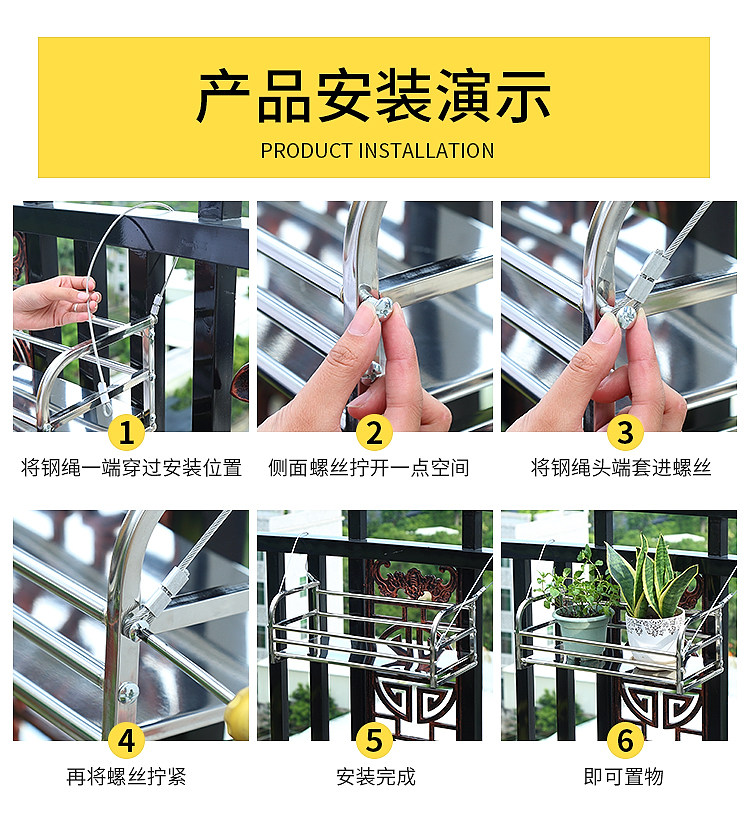 产品安装演示
PRODUCT INSTALLATION

1
将钢绳一端穿过安装位置

2
侧面螺丝拧开一点空间

3
将钢绳头端套进螺丝

4
再将螺丝拧紧

5
安装完成

6
即可置物