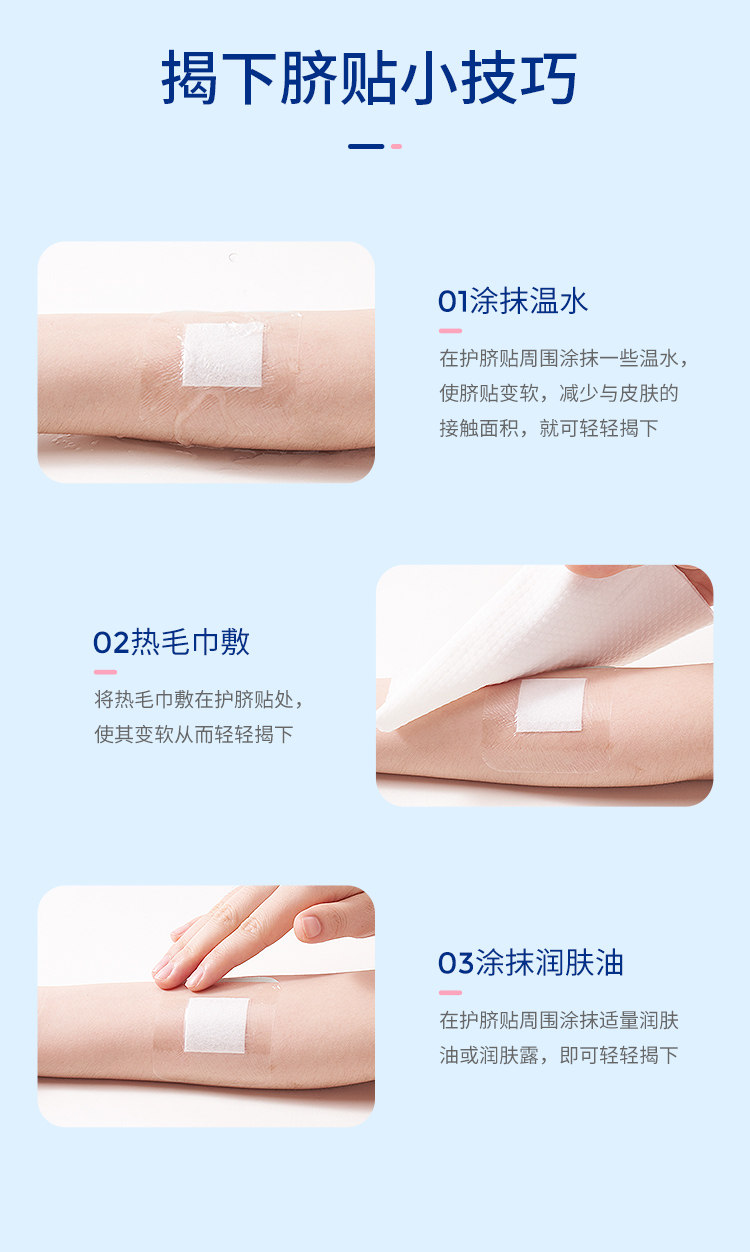 揭下脐贴小技巧

01涂抹温水

在护脐贴周围涂抹一些温水，使脐贴变软，减少与皮肤的接触面积，就可轻轻揭下

02热毛巾敷

将热毛巾敷在护脐贴处，使其变软从而轻轻揭下

03涂抹润肤油

在护脐贴周围涂抹适量润肤油或润肤露，即可轻轻揭下