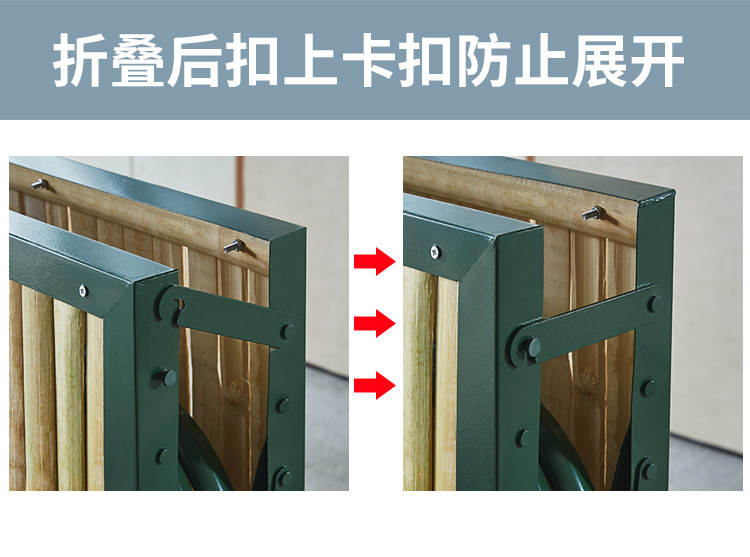 折叠后扣上卡扣防止展开