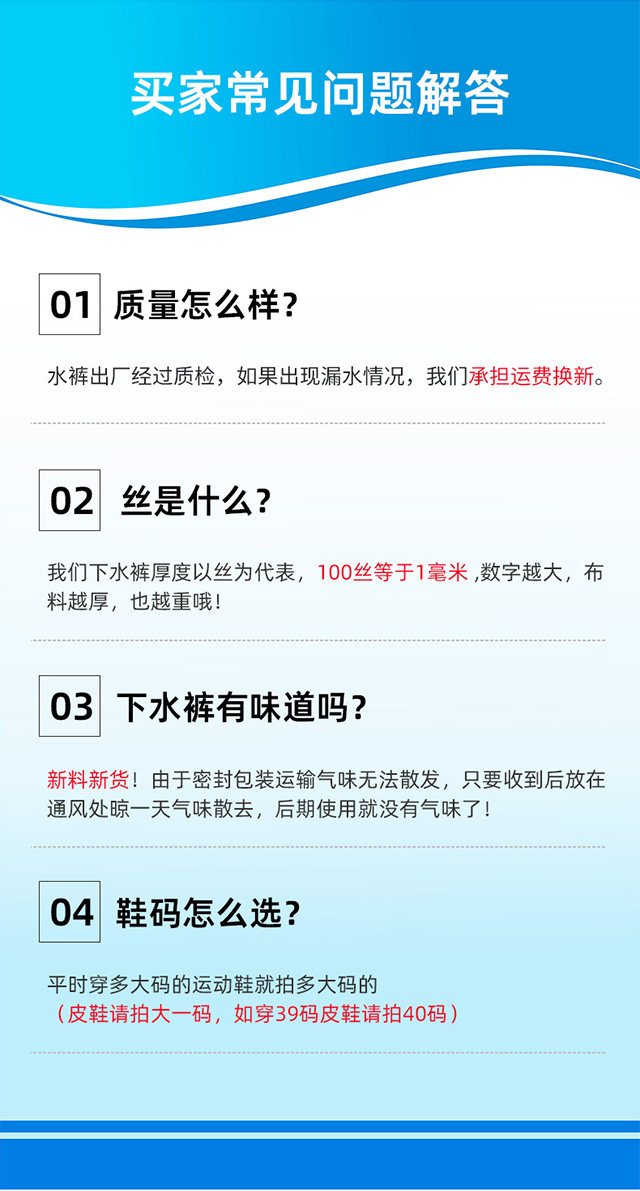 买家常见问题解答

01 质量怎么样?

水裤出厂经过质检，如果出现漏水情况，我们承担运费换新。

02 丝是什么?

我们下水裤厚度以丝为代表，100丝等于1毫米,数字越大，布料越厚，也越重哦!

03 下水裤有味道吗?

新料新货！由于密封包装运输气味无法散发，只要收到后放在通风处晾一天气味散去，后期使用就没有气味了!

04 鞋码怎么选?

平时穿多大码的运动鞋就拍多大码的
（皮鞋请拍大一码，如穿39码皮鞋请拍40码）