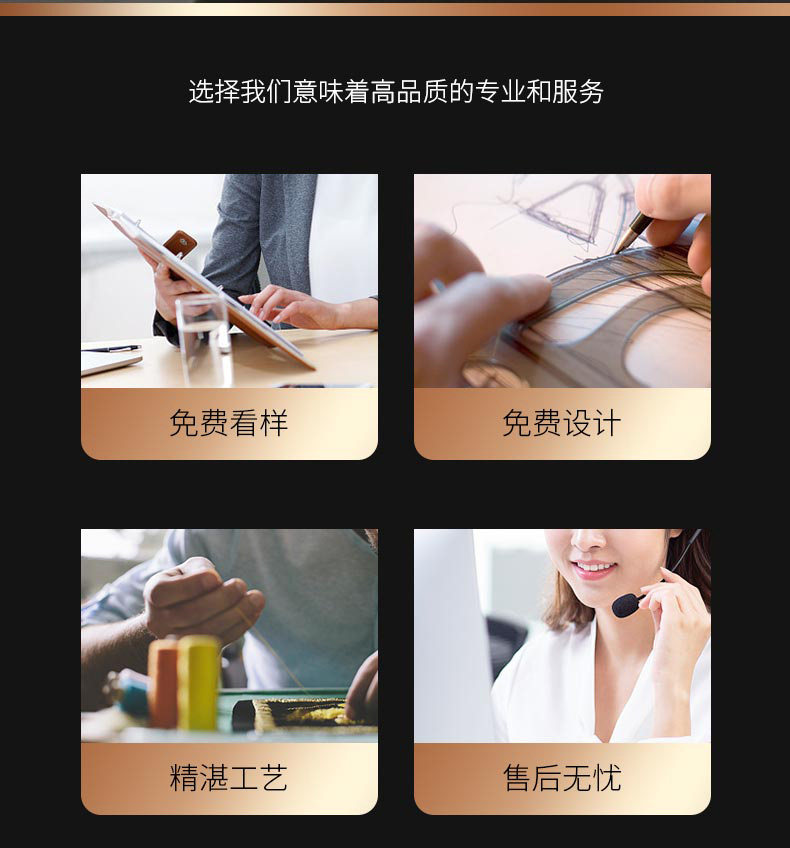 选择我们意味着高品质的专业和服务

免费看样

免费设计

精湛工艺

售后无忧