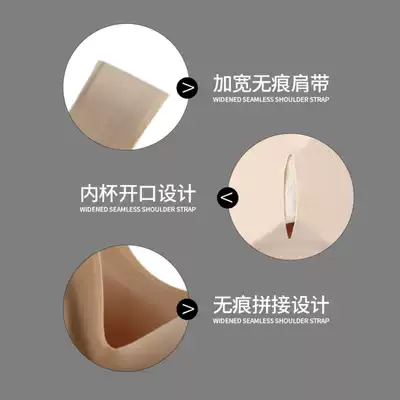 >
加宽无痕肩带
WIDENED SEAMLESS SHOULDER STRAP

内杯开口设计
WIDENED SEAMLESS SHOULDER STRAP
<

>
无痕拼接设计
WIDENED SEAMLESS SHOULDER STRAP