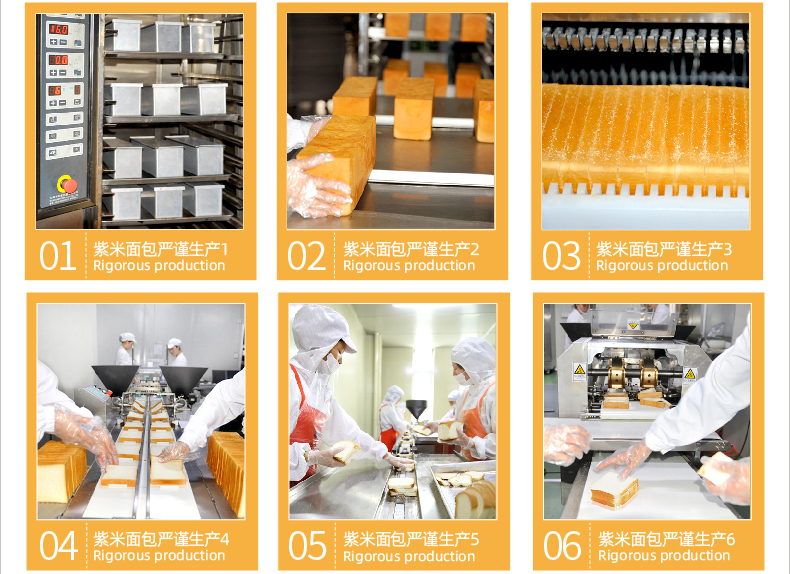 01 紫米面包严谨生产1
Rigorous production

02 紫米面包严谨生产2
Rigorous production

03 紫米面包严谨生产3
Rigorous production

04 紫米面包严谨生产4
Rigorous production

05 紫米面包严谨生产5
Rigorous production

06 紫米面包严谨生产6
Rigorous production