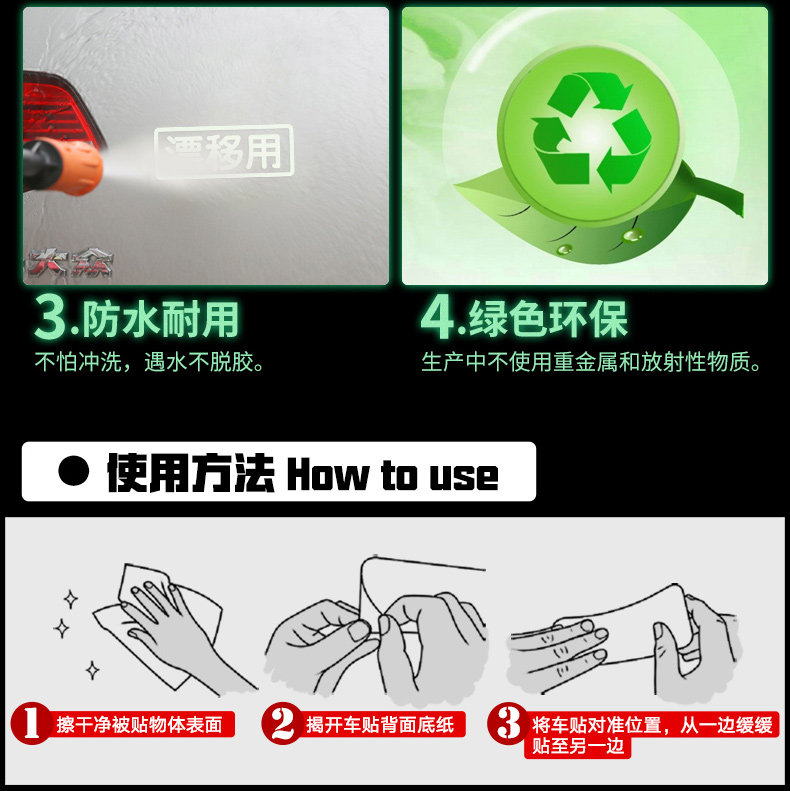 漂移用

大众

3.防水耐用
不怕冲洗，遇水不脱胶。

4.绿色环保
生产中不使用重金属和放射性物质。

● 使用方法 How to use

1 擦干净被贴物体表面

2 揭开车贴背面底纸

3 将车贴对准位置，从一边缓缓贴至另一边