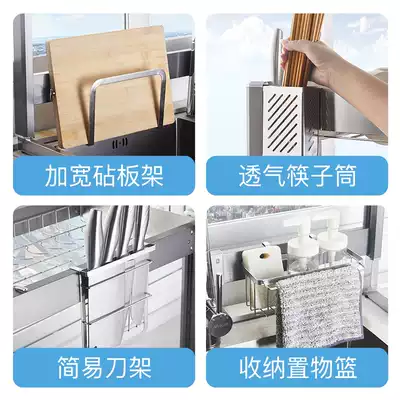 加宽砧板架

透气筷子筒

简易刀架

收纳置物篮