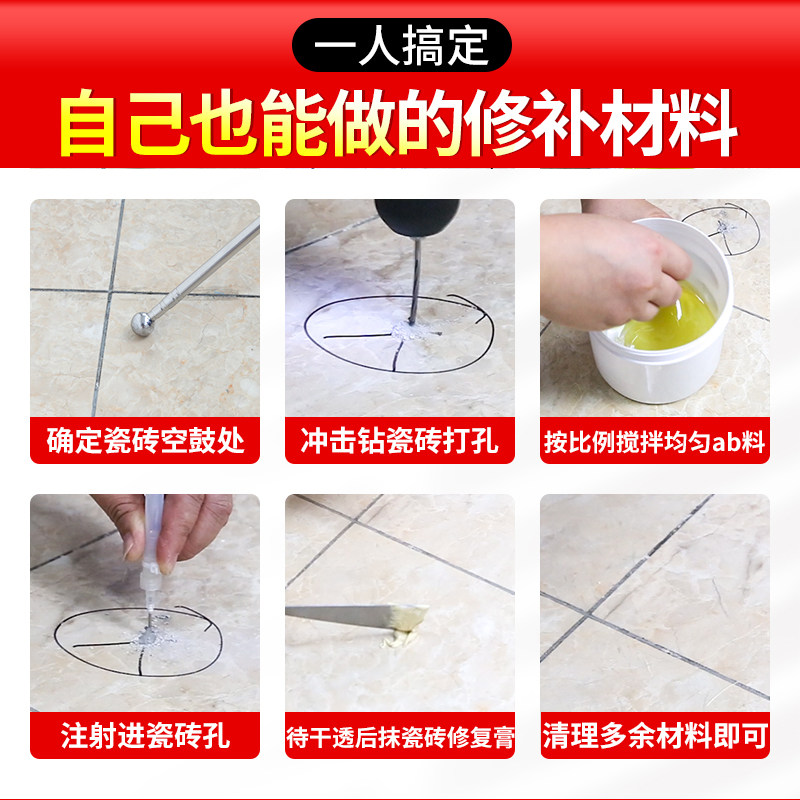 一人搞定
自己也能做的修补材料

确定瓷砖空鼓处

冲击钻瓷砖打孔

按比例搅拌均匀ab料

注射进瓷砖孔

待干透后抹瓷砖修复膏

清理多余材料即可