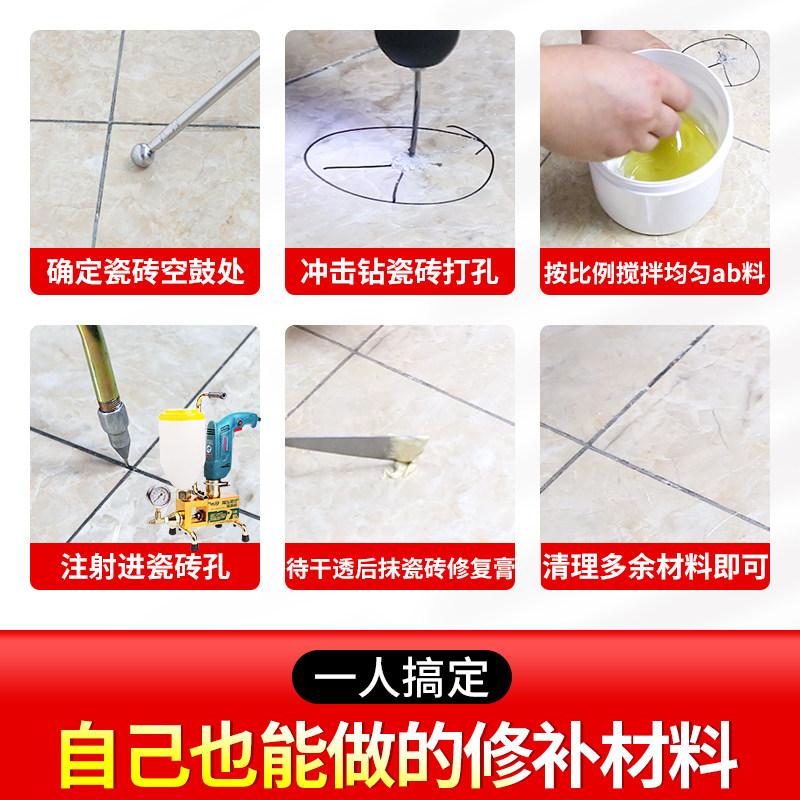 确定瓷砖空鼓处

冲击钻瓷砖打孔

按比例搅拌均匀ab料

注射进瓷砖孔

待干透后抹瓷砖修复膏

清理多余材料即可

一人搞定

自己也能做的修补材料