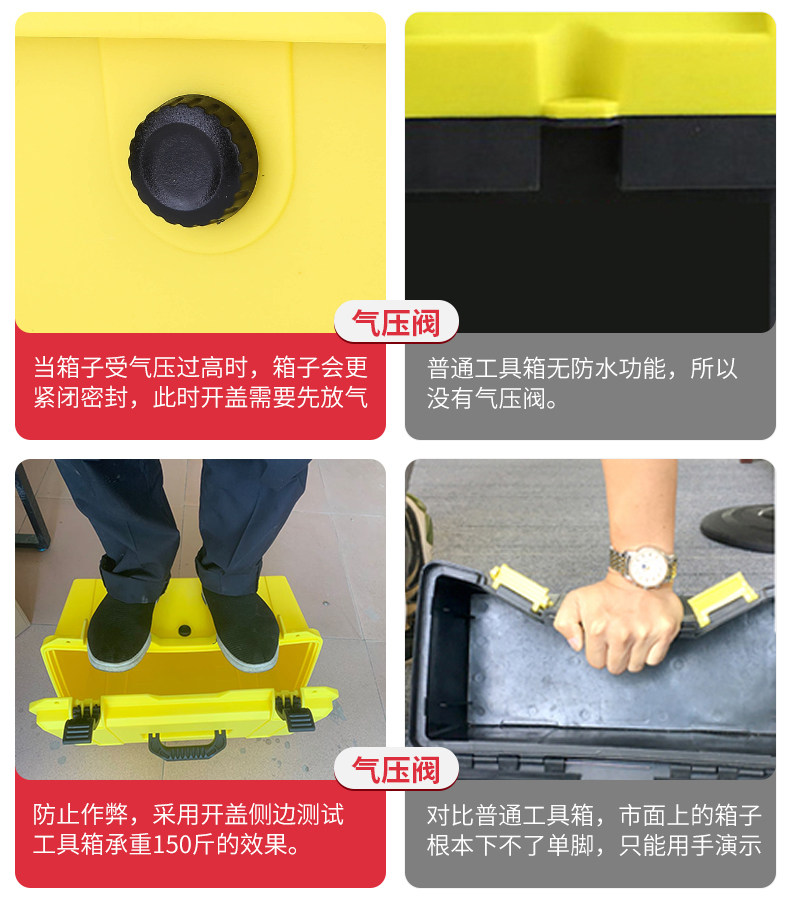 气压阀

当箱子受气压过高时，箱子会更紧闭密封，此时开盖需要先放气

普通工具箱无防水功能，所以没有气压阀。

气压阀

防止作弊，采用开盖侧边测试工具箱承重150斤的效果。

对比普通工具箱，市面上的箱子根本下不了单脚，只能用手演示