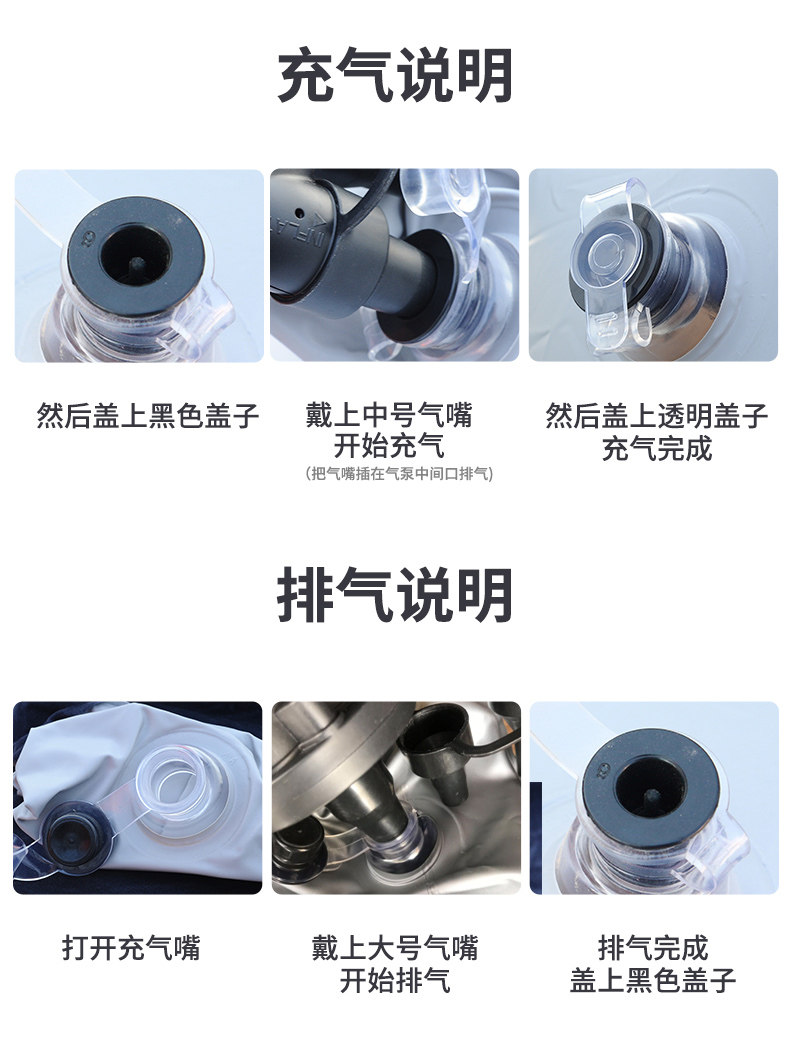 充气说明

然后盖上黑色盖子

戴上中号气嘴
开始充气
(把气嘴插在气泵中间口排气)

然后盖上透明盖子
充气完成

排气说明

打开充气嘴

戴上大号气嘴
开始排气

排气完成
盖上黑色盖子