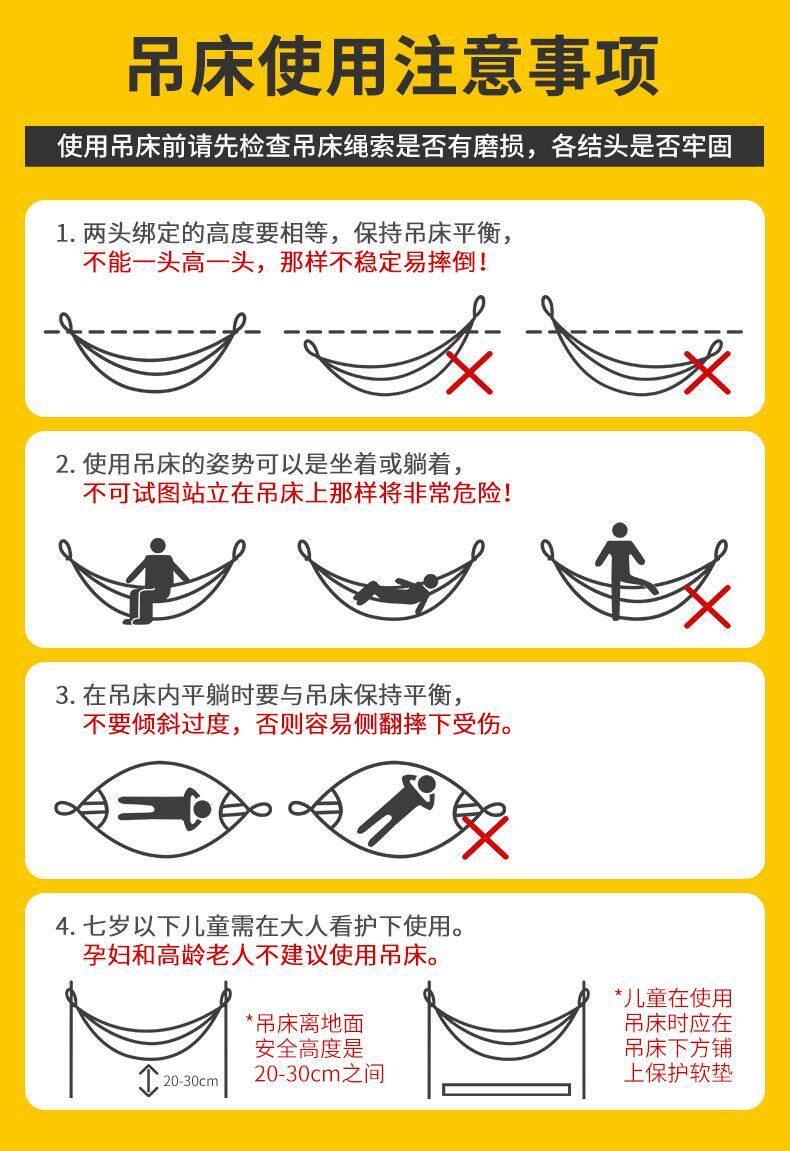 吊床使用注意事项

使用吊床前请先检查吊床绳索是否有磨损，各结头是否牢固

1. 两头绑定的高度要相等，保持吊床平衡，
不能一头高一头，那样不稳定易摔倒！

2. 使用吊床的姿势可以是坐着或躺着，
不可试图站立在吊床上那样将非常危险！

3. 在吊床内平躺时要与吊床保持平衡，
不要倾斜过度，否则容易侧翻摔下受伤。

4. 七岁以下儿童需在大人看护下使用。
孕妇和高龄老人不建议使用吊床。

20-30cm

*吊床离地面安全高度是20-30cm之间

*儿童在使用吊床时应在吊床下方铺上保护软垫