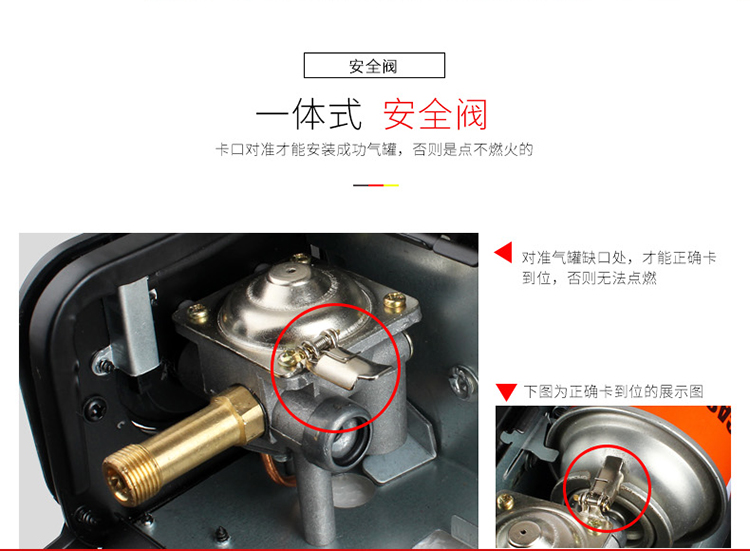 安全阀

一体式 安全阀

卡口对准才能安装成功气罐，否则是点不燃火的

对准气罐缺口处，才能正确卡到位，否则无法点燃

下图为正确卡到位的展示图