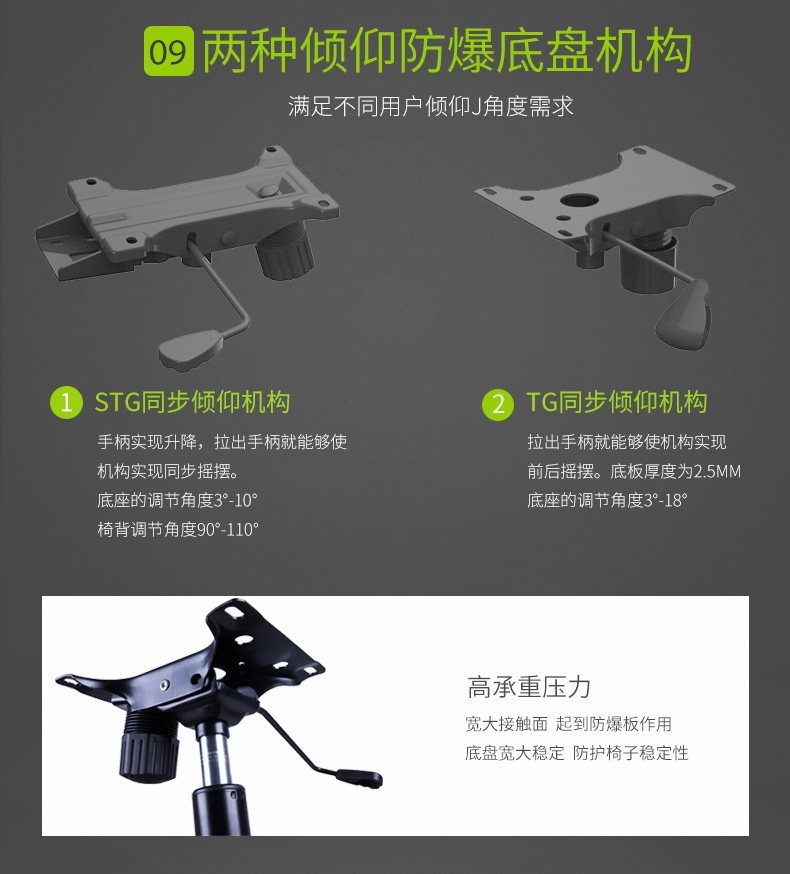 09 两种倾仰防爆底盘机构

满足不同用户倾仰J角度需求

1 STG同步倾仰机构

手柄实现升降，拉出手柄就能够使机构实现同步摇摆。
底座的调节角度3°-10°
椅背调节角度90°-110°

2 TG同步倾仰机构

拉出手柄就能够使机构实现前后摇摆。底板厚度为2.5MM
底座的调节角度3°-18°

高承重压力

宽大接触面 起到防爆板作用
底盘宽大稳定 防护椅子稳定性