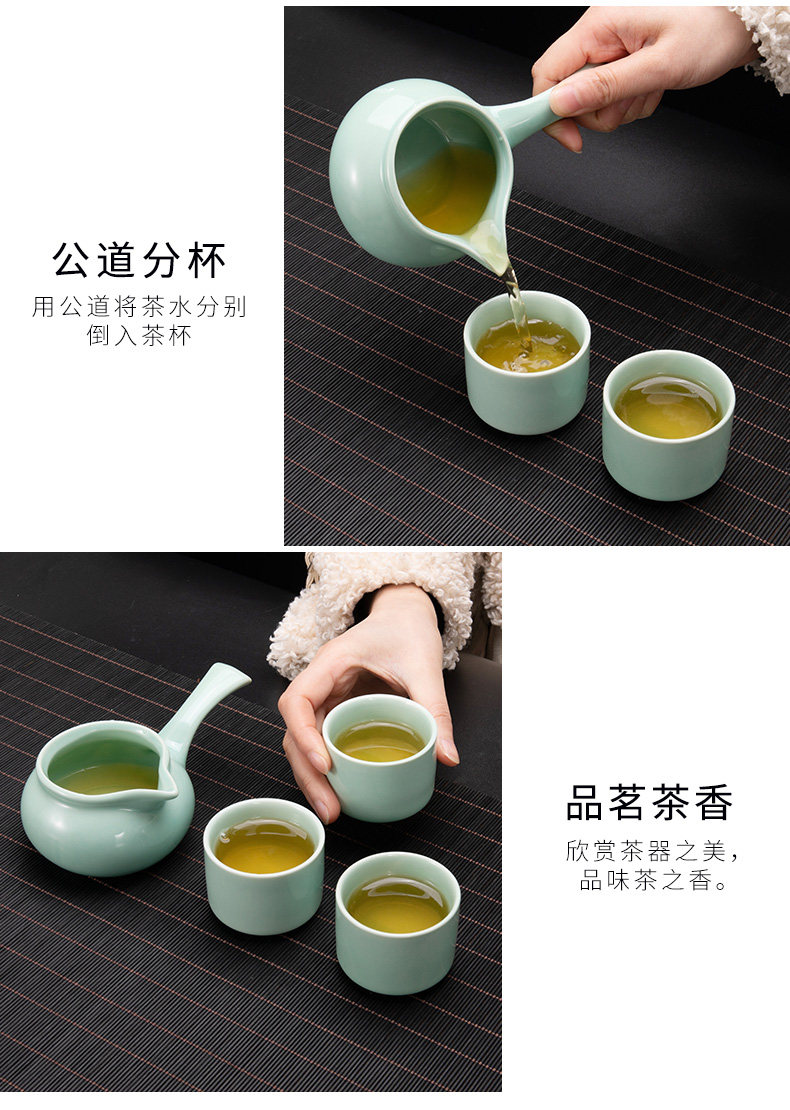 公道分杯

用公道将茶水分别倒入茶杯

品茗茶香

欣赏茶器之美，品味茶之香。