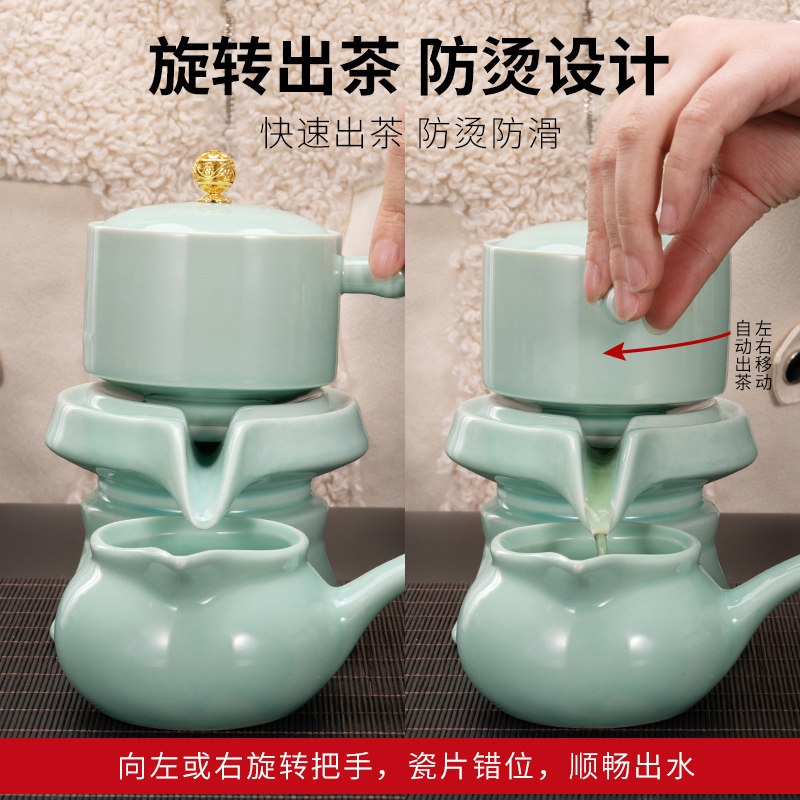 旋转出茶 防烫设计
快速出茶 防烫防滑

左右移动
自动出茶

向左或右旋转把手，瓷片错位，顺畅出水