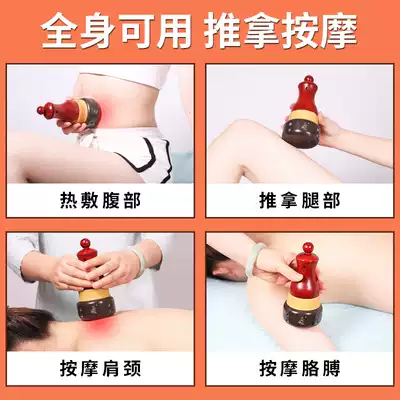 全身可用 推拿按摩

热敷腹部

推拿腿部

按摩肩颈

按摩胳膊