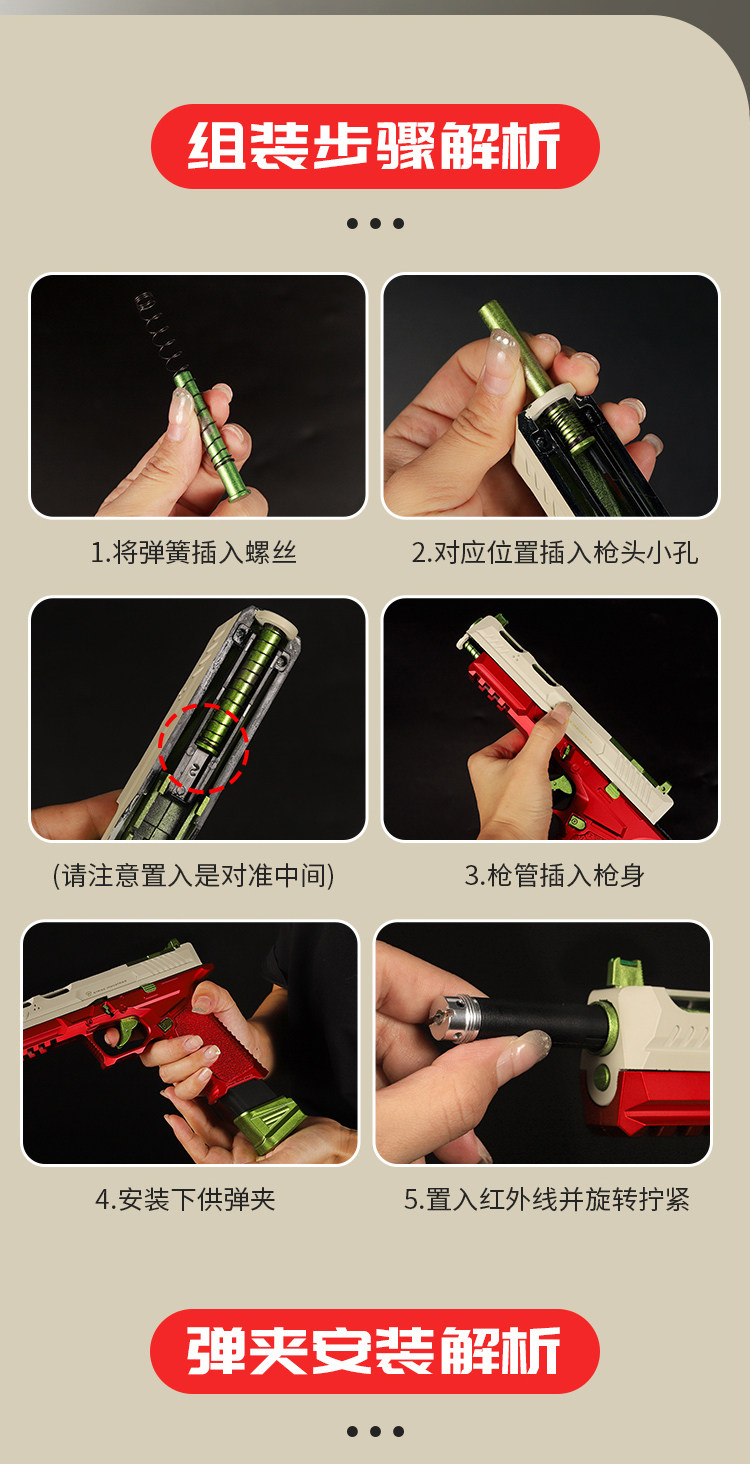 组装步骤解析

1.将弹簧插入螺丝

2.对应位置插入枪头小孔

(请注意置入是对准中间)

3.枪管插入枪身

4.安装下供弹夹

5.置入红外线并旋转拧紧

弹夹安装解析