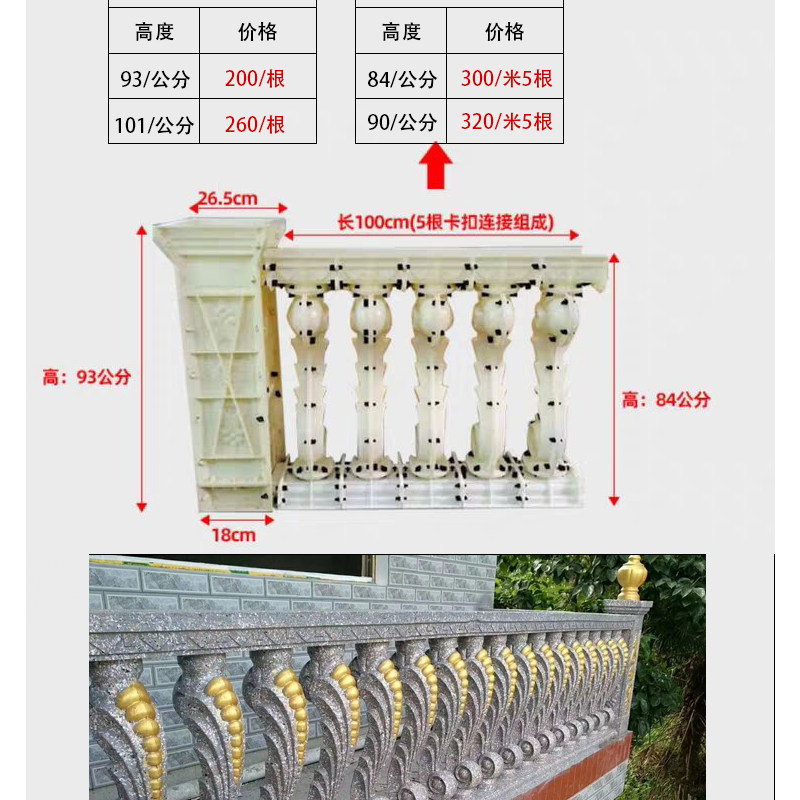 | 高度 | 价格 |
|---|---|
| 93/公分 | 200/根 |
| 101/公分 | 260/根 |

| 高度 | 价格 |
|---|---|
| 84/公分 | 300/米5根 |
| 90/公分 | 320/米5根 |

26.5cm

长100cm(5根卡扣连接组成)

高：93公分

高：84公分

18cm