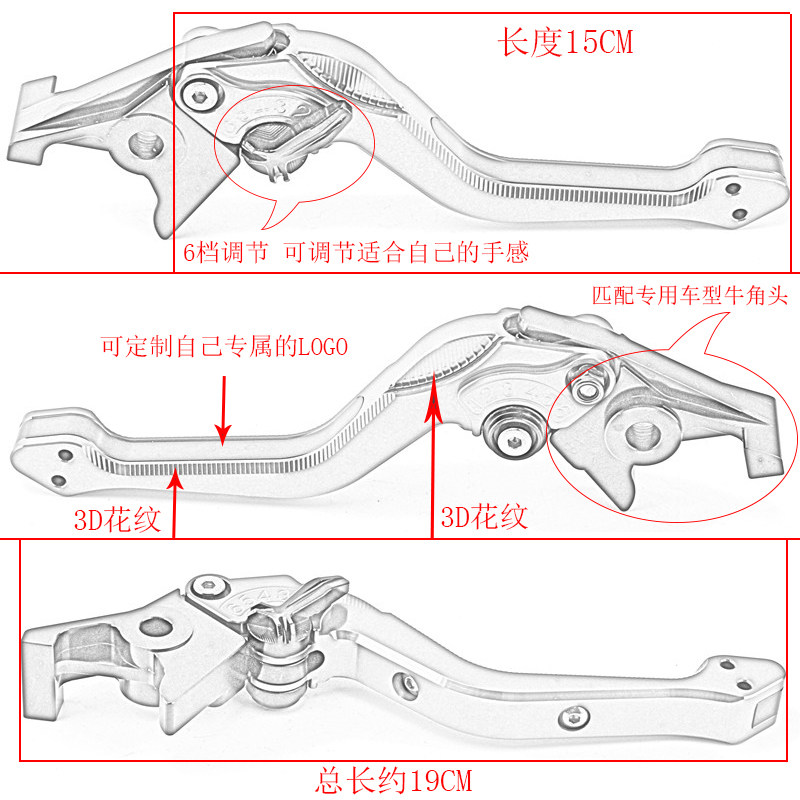 长度15CM

6档调节 可调节适合自己的手感

匹配专用车型牛角头

可定制自己专属的LOGO

3D花纹

3D花纹

总长约19CM