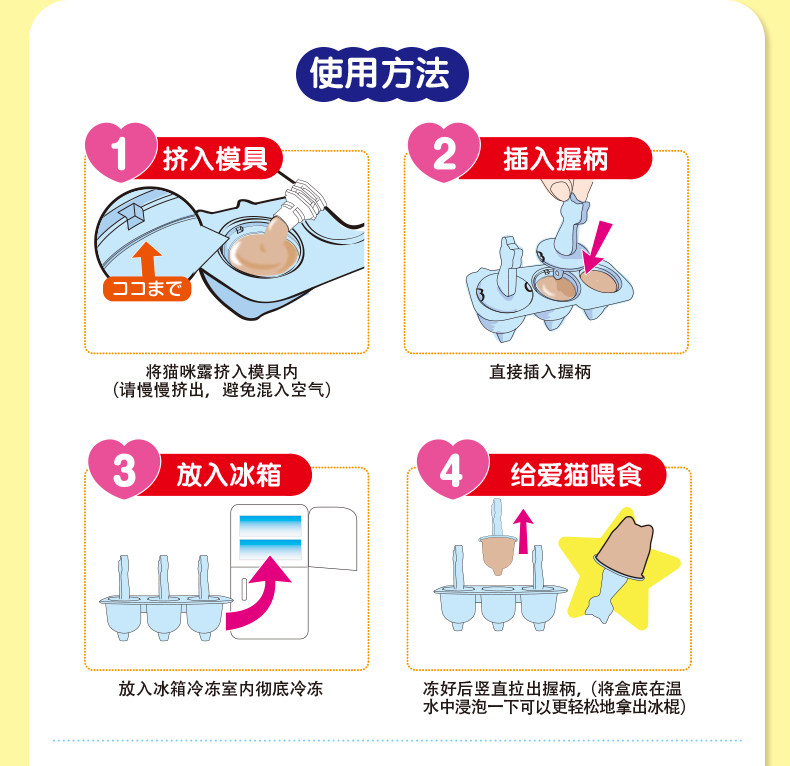 使用方法

1 挤入模具

ココまで

将猫咪露挤入模具内
（请慢慢挤出，避免混入空气）

2 插入握柄

直接插入握柄

3 放入冰箱

放入冰箱冷冻室内彻底冷冻

4 给爱猫喂食

冻好后竖直拉出握柄，（将盒底在温水中浸泡一下可以更轻松地拿出冰棍）