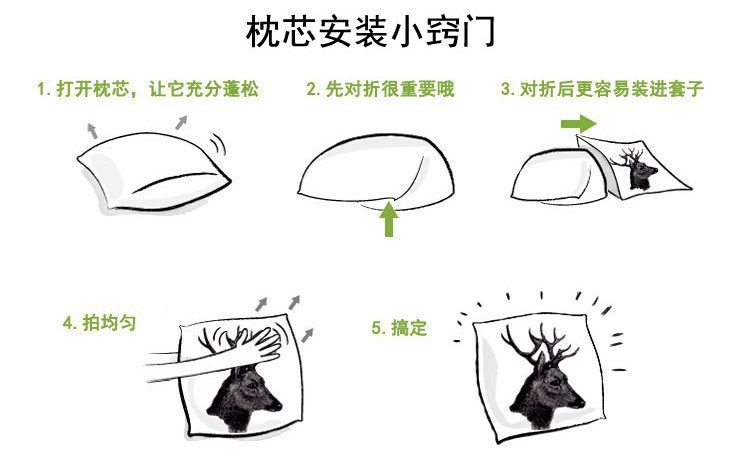 枕芯安装小窍门

1. 打开枕芯，让它充分蓬松

2. 先对折很重要哦

3. 对折后更容易装进套子

4. 拍均匀

5. 搞定