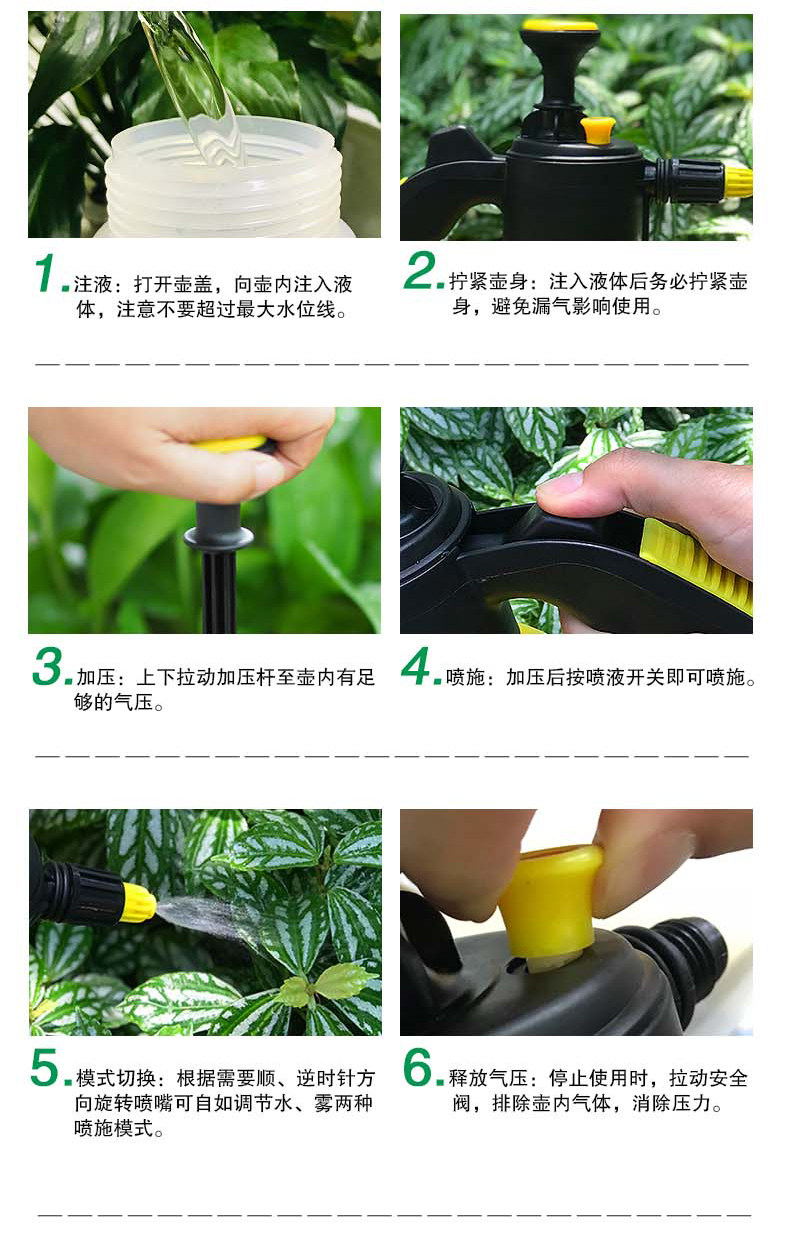 1. 注液：打开壶盖，向壶内注入液体，注意不要超过最大水位线。

2. 拧紧壶身：注入液体后务必拧紧壶身，避免漏气影响使用。

3. 加压：上下拉动加压杆至壶内有足够的气压。

4. 喷施：加压后按喷液开关即可喷施。

5. 模式切换：根据需要顺、逆时针方向旋转喷嘴可自如调节水、雾两种喷施模式。

6. 释放气压：停止使用时，拉动安全阀，排除壶内气体，消除压力。