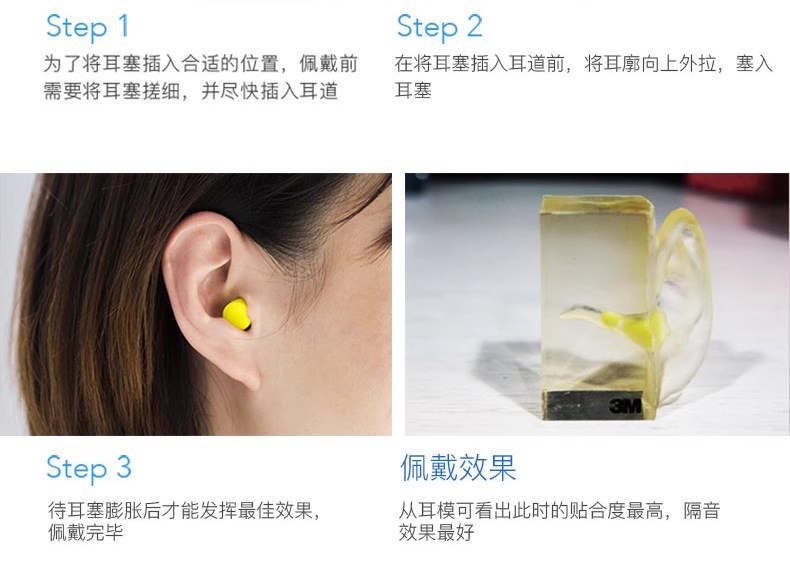 Step 1
为了将耳塞插入合适的位置，佩戴前需要将耳塞搓细，并尽快插入耳道

Step 2
在将耳塞插入耳道前，将耳廓向上外拉，塞入耳塞

3M

Step 3
待耳塞膨胀后才能发挥最佳效果，佩戴完毕

佩戴效果
从耳模可看出此时的贴合度最高，隔音效果最好