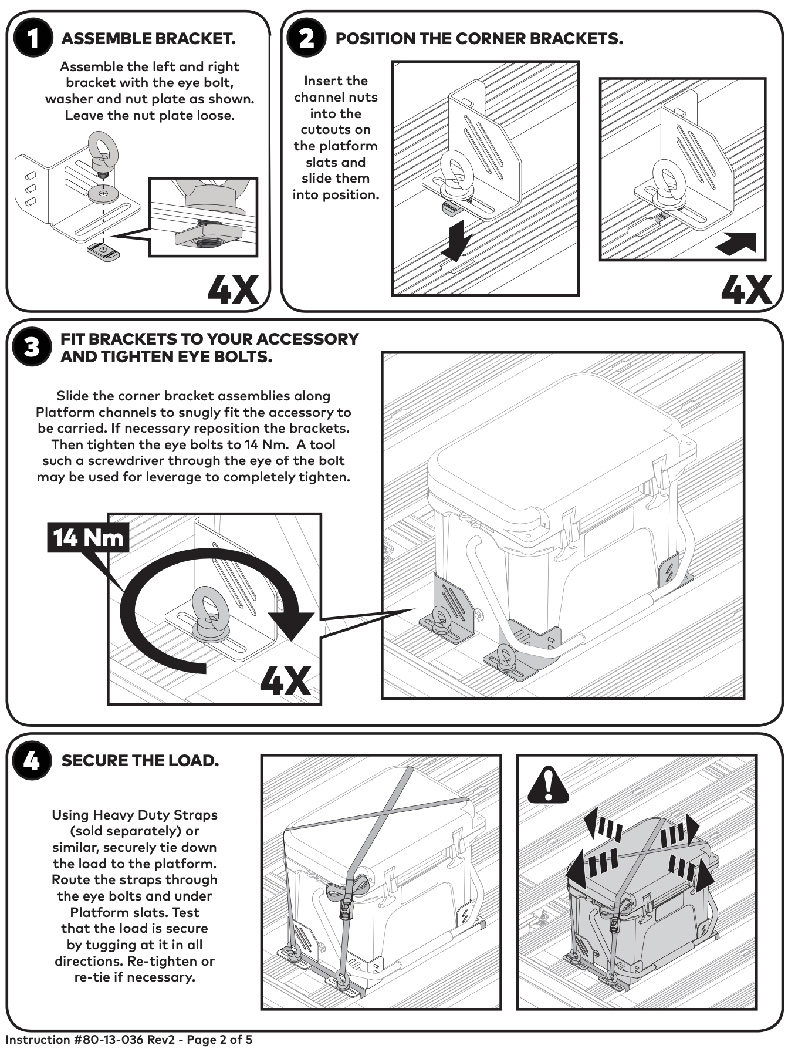 1 ASSEMBLE BRACKET.

Assemble the left and right bracket with the eye bolt, washer and nut plate as shown. Leave the nut plate loose.

4X

2 POSITION THE CORNER BRACKETS.

Insert the channel nuts into the cutouts on the platform slats and slide them into position.

4X

3 FIT BRACKETS TO YOUR ACCESSORY AND TIGHTEN EYE BOLTS.

Slide the corner bracket assemblies along Platform channels to snugly fit the accessory to be carried. If necessary reposition the brackets. Then tighten the eye bolts to 14 Nm. A tool such a screwdriver through the eye of the bolt may be used for leverage to completely tighten.

14 Nm

4X

4 SECURE THE LOAD.

Using Heavy Duty Straps (sold separately) or similar, securely tie down the load to the platform. Route the straps through the eye bolts and under Platform slats. Test that the load is secure by tugging at it in all directions. Re-tighten or re-tie if necessary.

Instruction #80-13-036 Rev2 - Page 2 of 5