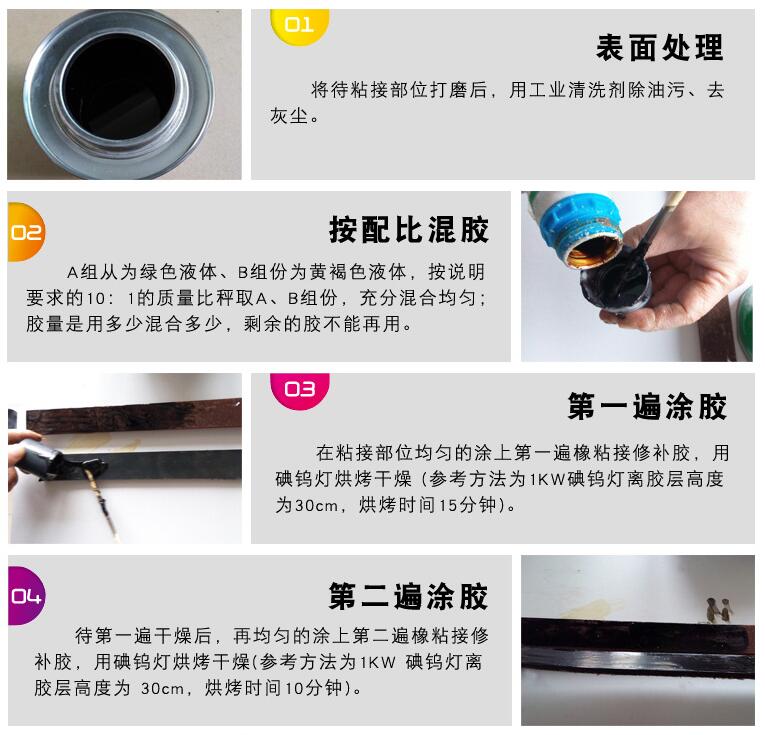 01

表面处理

将待粘接部位打磨后，用工业清洗剂除油污、去灰尘。

02

按配比混胶

A组从为绿色液体、B组份为黄褐色液体，按说明要求的10：1的质量比秤取A、B组份，充分混合均匀；胶量是用多少混合多少，剩余的胶不能再用。

03

第一遍涂胶

在粘接部位均匀的涂上第一遍橡粘接修补胶，用碘钨灯烘烤干燥（参考方法为1KW碘钨灯离胶层高度为30cm，烘烤时间15分钟）。

04

第二遍涂胶

待第一遍干燥后，再均匀的涂上第二遍橡粘接修补胶，用碘钨灯烘烤干燥(参考方法为1KW 碘钨灯离胶层高度为 30cm，烘烤时间10分钟)。