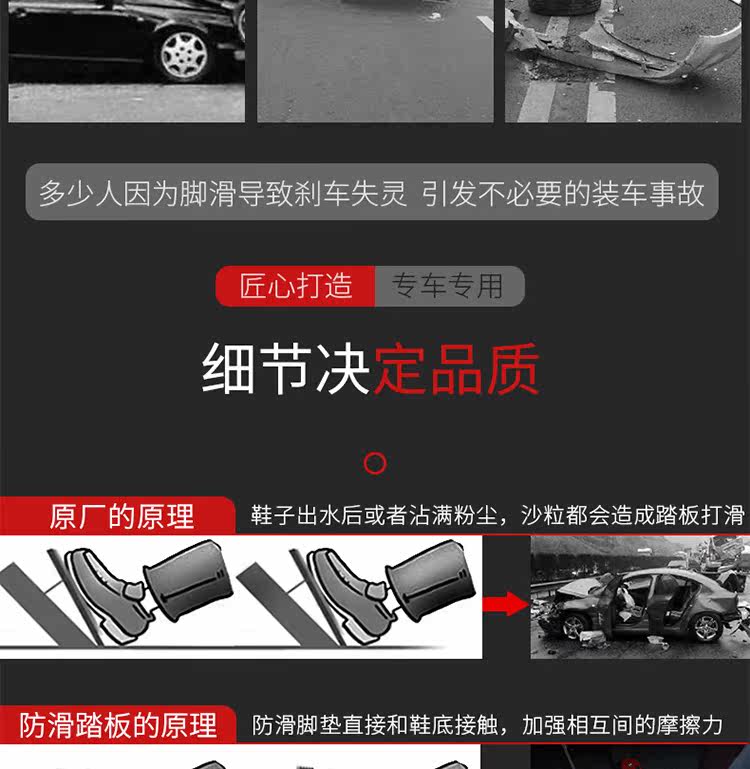 多少人因为脚滑导致刹车失灵 引发不必要的装车事故

匠心打造 专车专用

细节决定品质

原厂的原理

鞋子出水后或者沾满粉尘，沙粒都会造成踏板打滑

防滑踏板的原理

防滑脚垫直接和鞋底接触，加强相互间的摩擦力