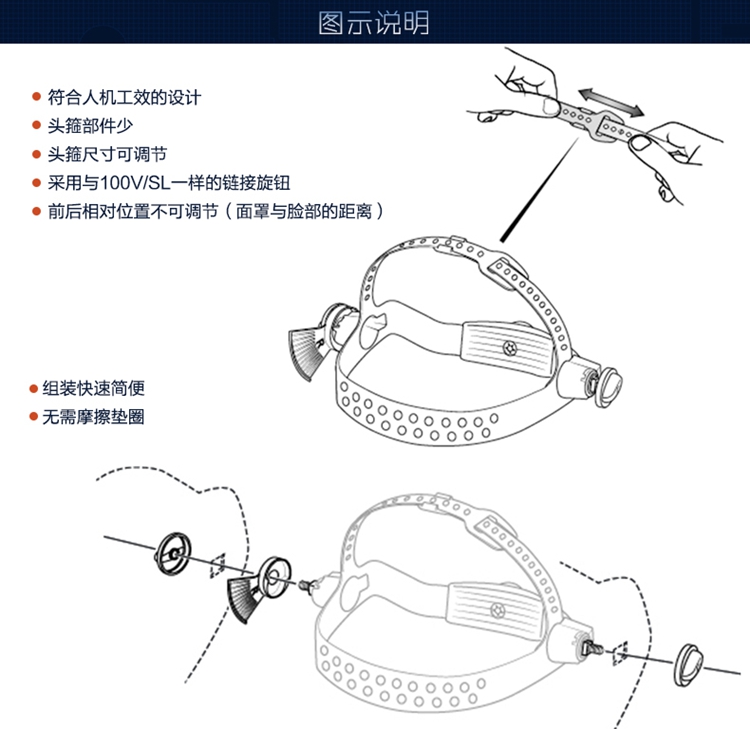 图示说明

● 符合人机工效的设计
● 头箍部件少
● 头箍尺寸可调节
● 采用与100V/SL一样的链接旋钮
● 前后相对位置不可调节（面罩与脸部的距离）

● 组装快速简便
● 无需摩擦垫圈