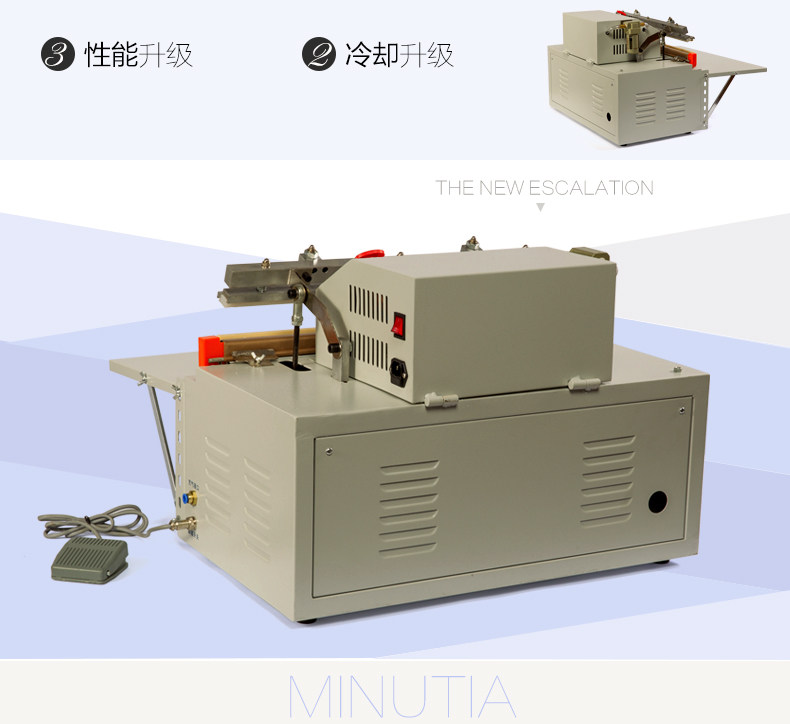 3 性能升级

2 冷却升级

THE NEW ESCALATION

MINUTIA